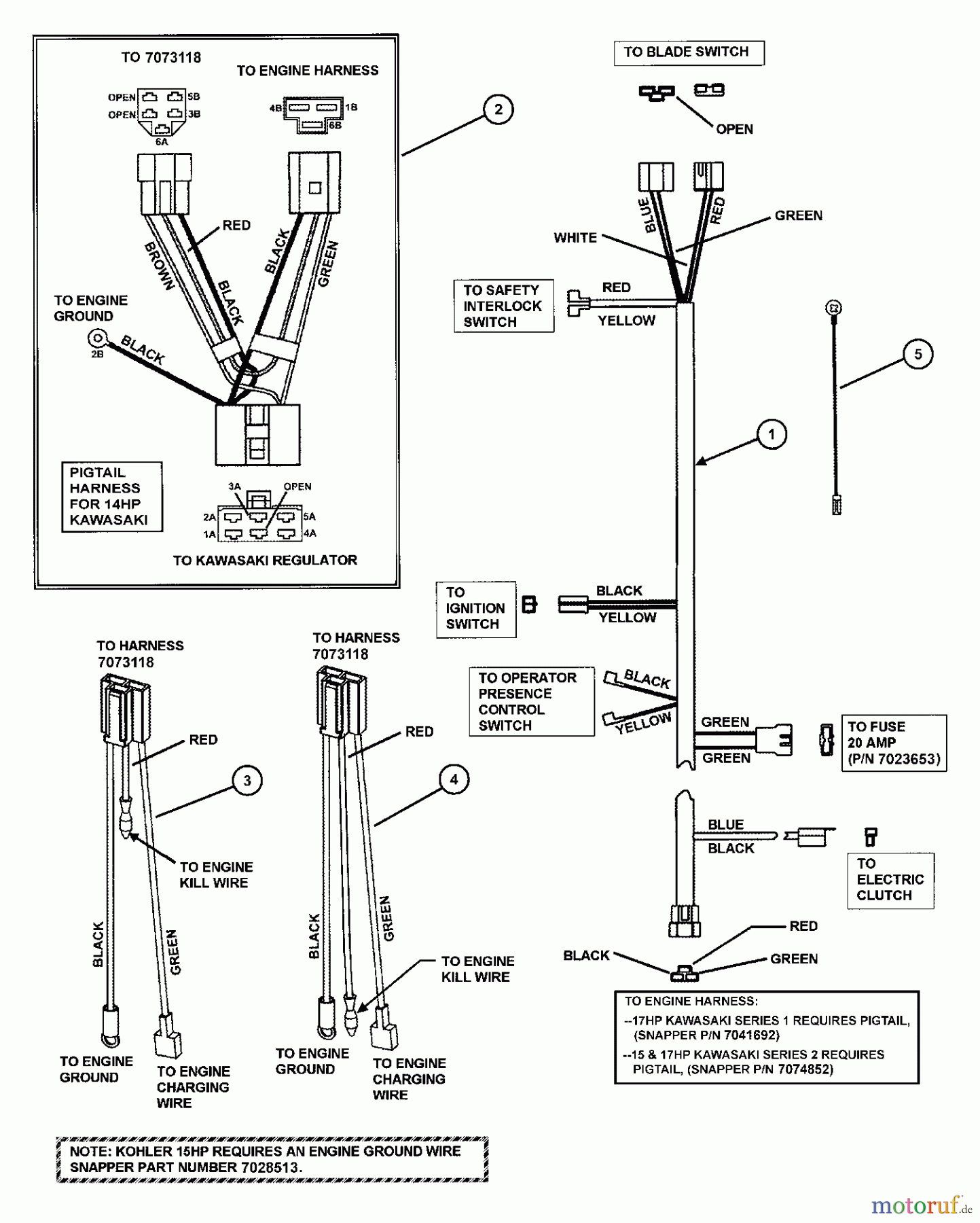 TO 7073118

TO ENGINE HARNESS

OPEN 5B
OPEN 3B
6A

4B 1B
6B

RED
BROWN
BLACK
BLACK
GREEN

TO ENGINE GROUND
2B
BLACK

PIGTAIL HARNESS FOR 14HP KAWASAKI

3A OPEN
2A 5A
1A 4A

TO KAWASAKI REGULATOR

2

TO BLADE SWITCH

OPEN

BLUE
RED
GREEN
WHITE

TO SAFETY INTERLOCK SWITCH
RED
YELLOW

5

1

TO IGNITION SWITCH
BLACK
YELLOW

TO OPERATOR PRESENCE CONTROL SWITCH
BLACK
YELLOW

GREEN
GREEN

TO FUSE 20 AMP (P/N 7023653)

BLUE
BLACK

TO ELECTRIC CLUTCH

RED
BLACK
GREEN

TO ENGINE HARNESS:
--17HP KAWASAKI SERIES 1 REQUIRES PIGTAIL, (SNAPPER P/N 7041692)
--15 & 17HP KAWASAKI SERIES 2 REQUIRES PIGTAIL, (SNAPPER P/N 7074852)

TO HARNESS 7073118
RED
3
TO ENGINE KILL WIRE
BLACK
GREEN
TO ENGINE GROUND
TO ENGINE CHARGING WIRE

TO HARNESS 7073118
RED
4
BLACK
GREEN
TO ENGINE KILL WIRE
TO ENGINE GROUND
TO ENGINE CHARGING WIRE

NOTE: KOHLER 15HP REQUIRES AN ENGINE GROUND WIRE SNAPPER PART NUMBER 7028513.

motoruf.de