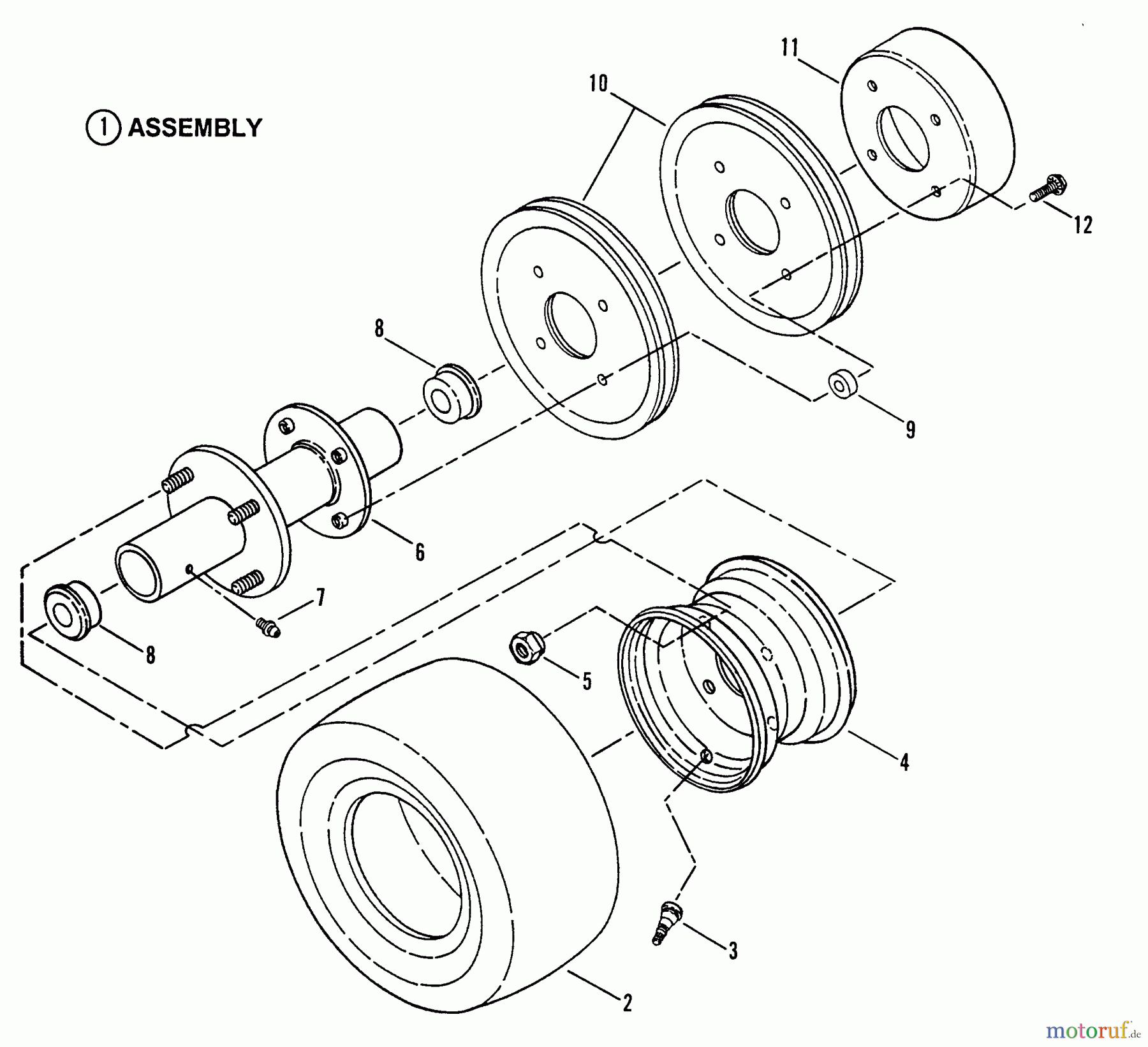 1 ASSEMBLY

11

10

12

8

9

6

7

8

5

4

3

2

motoruf.de