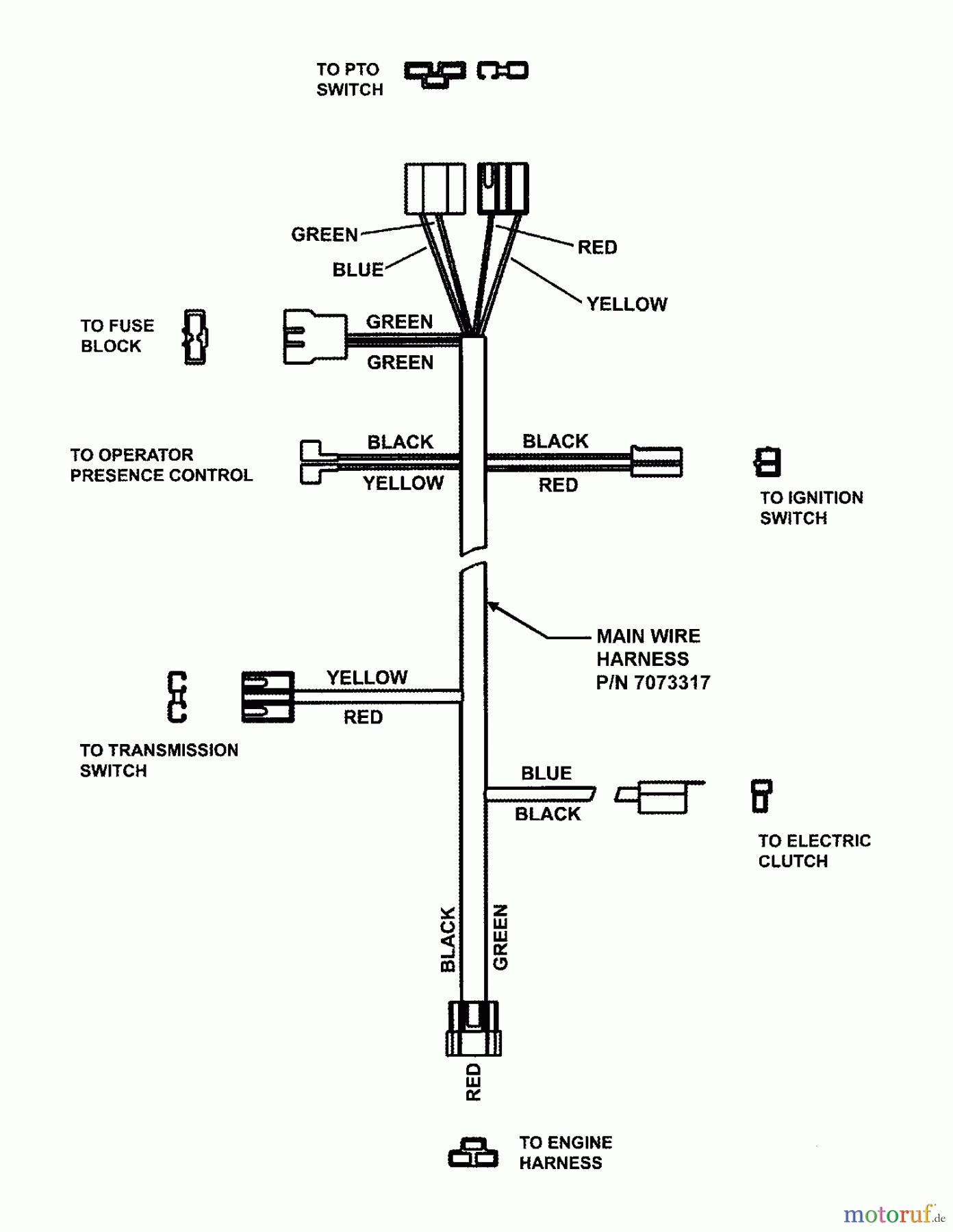 TO PTO SWITCH

GREEN
BLUE
RED
YELLOW

TO FUSE BLOCK
GREEN
GREEN

TO OPERATOR PRESENCE CONTROL
BLACK
YELLOW
BLACK
RED
TO IGNITION SWITCH

MAIN WIRE HARNESS P/N 7073317

YELLOW
RED
TO TRANSMISSION SWITCH

BLUE
BLACK
TO ELECTRIC CLUTCH

BLACK
GREEN
RED

TO ENGINE HARNESS

motoruf.de