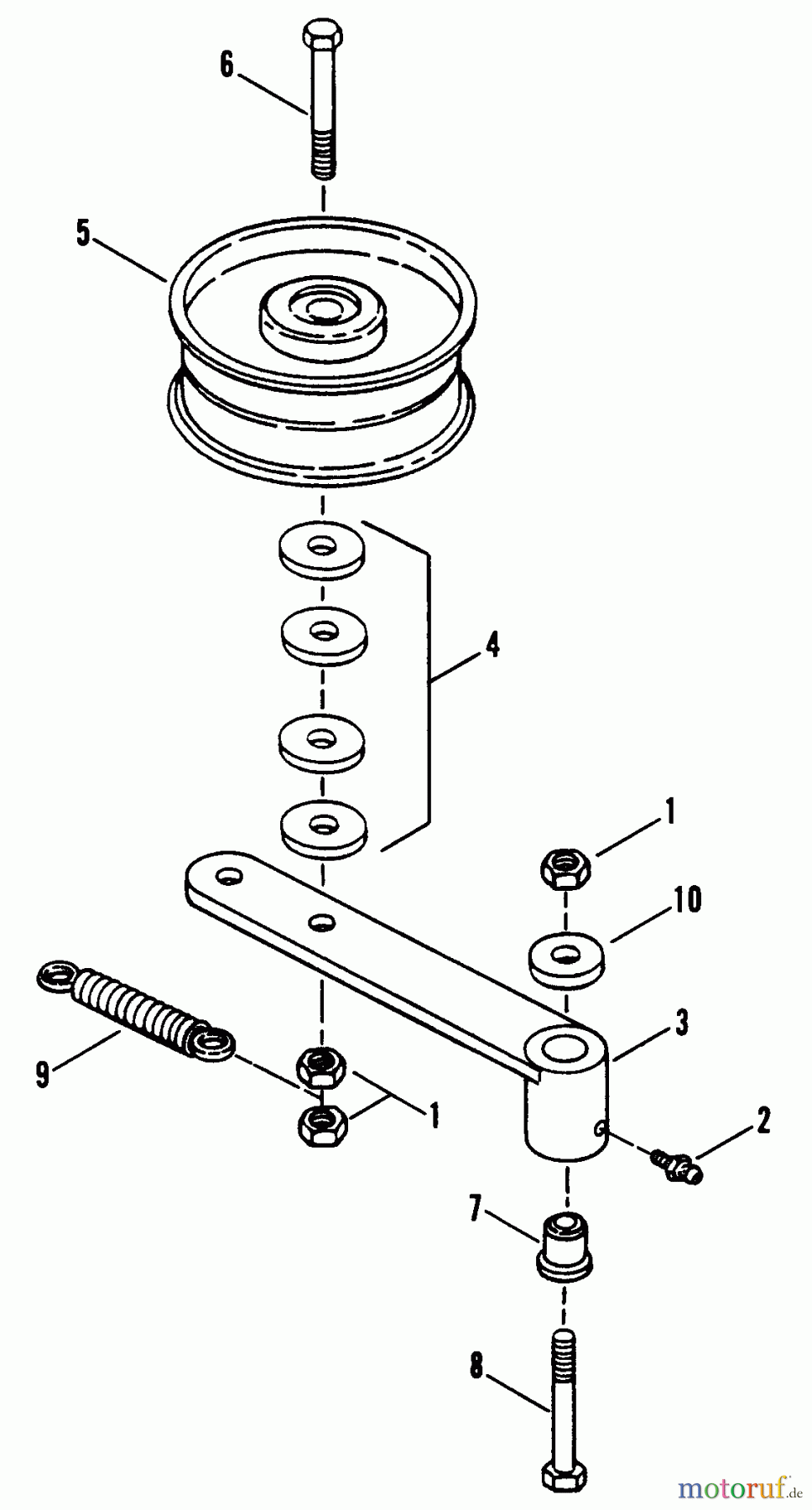 6
5
4
1
10
3
9
1
2
7
8
motoruf.de