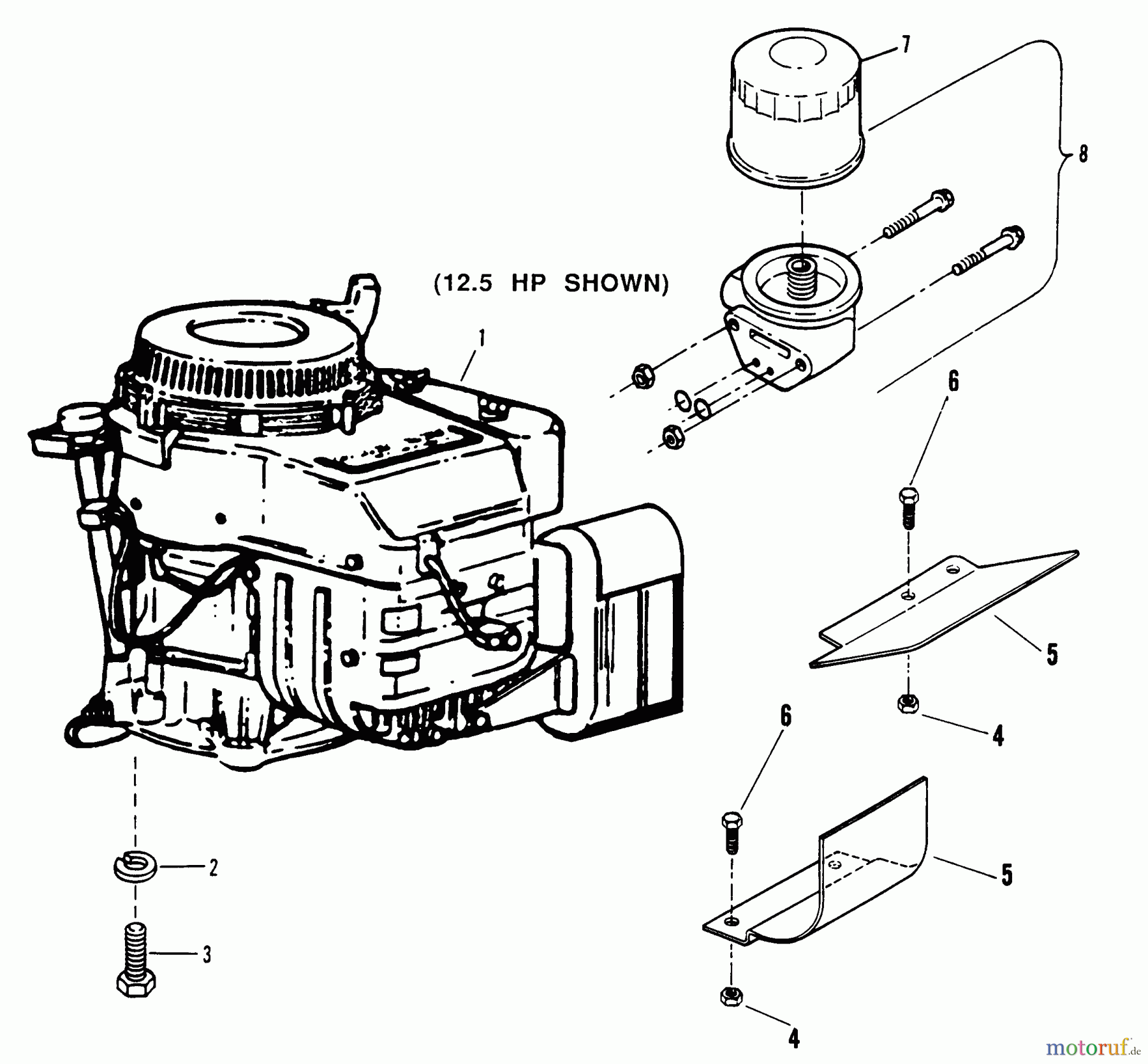 7

8

(12.5 HP SHOWN)

1

6

5

4

6

5

2

3

4

motoruf.de