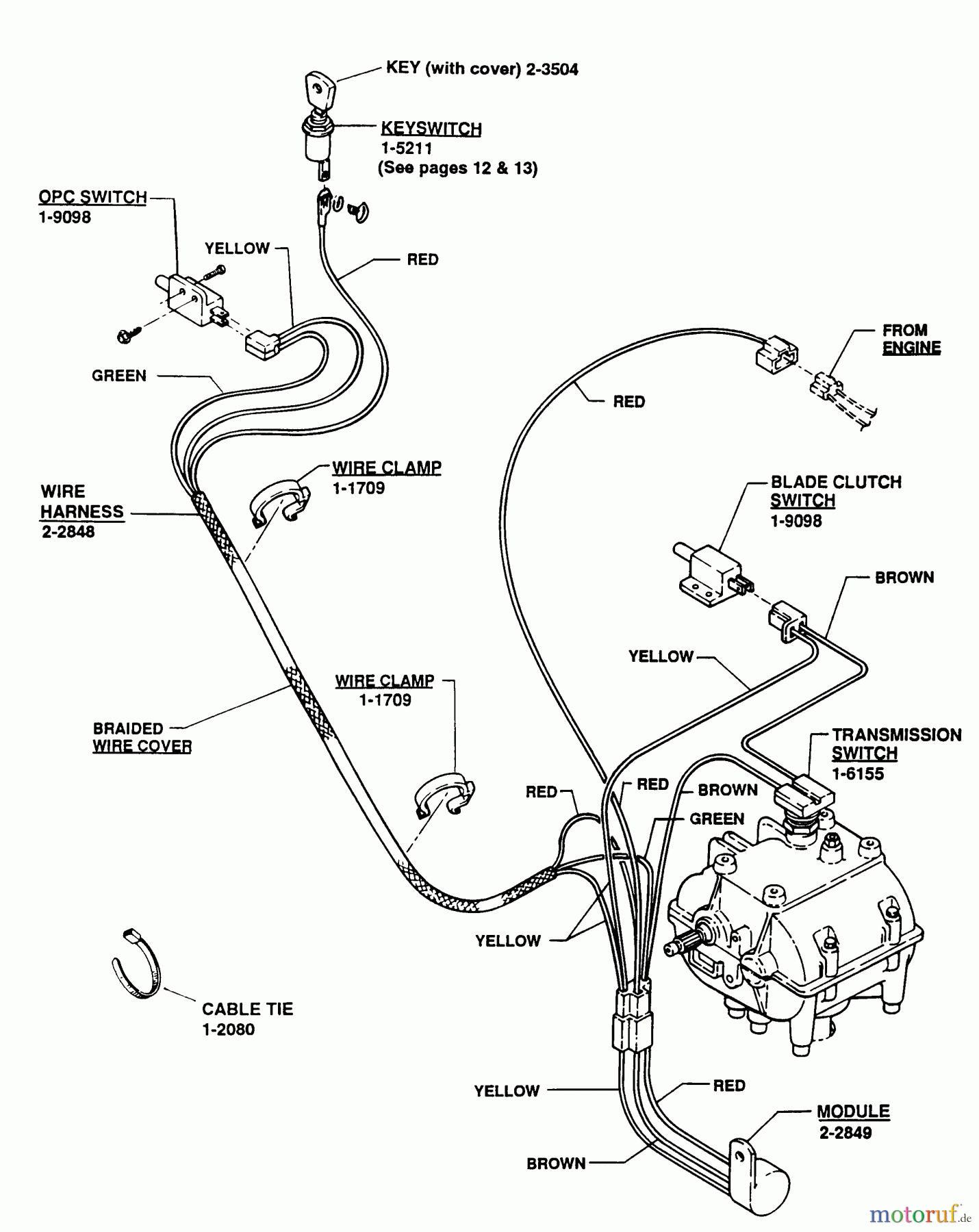 KEY (with cover) 2-3504

KEYSWITCH
1-5211
(See pages 12 & 13)

OPC SWITCH
1-9098

YELLOW

RED

GREEN

FROM
ENGINE

RED

WIRE CLAMP
1-1709

WIRE
HARNESS
2-2848

BLADE CLUTCH
SWITCH
1-9098

BROWN

YELLOW

WIRE CLAMP
1-1709

BRAIDED
WIRE COVER

TRANSMISSION
SWITCH
1-6155

RED

RED

BROWN

GREEN

YELLOW

CABLE TIE
1-2080

YELLOW

RED

MODULE
2-2849

BROWN

motoruf.de