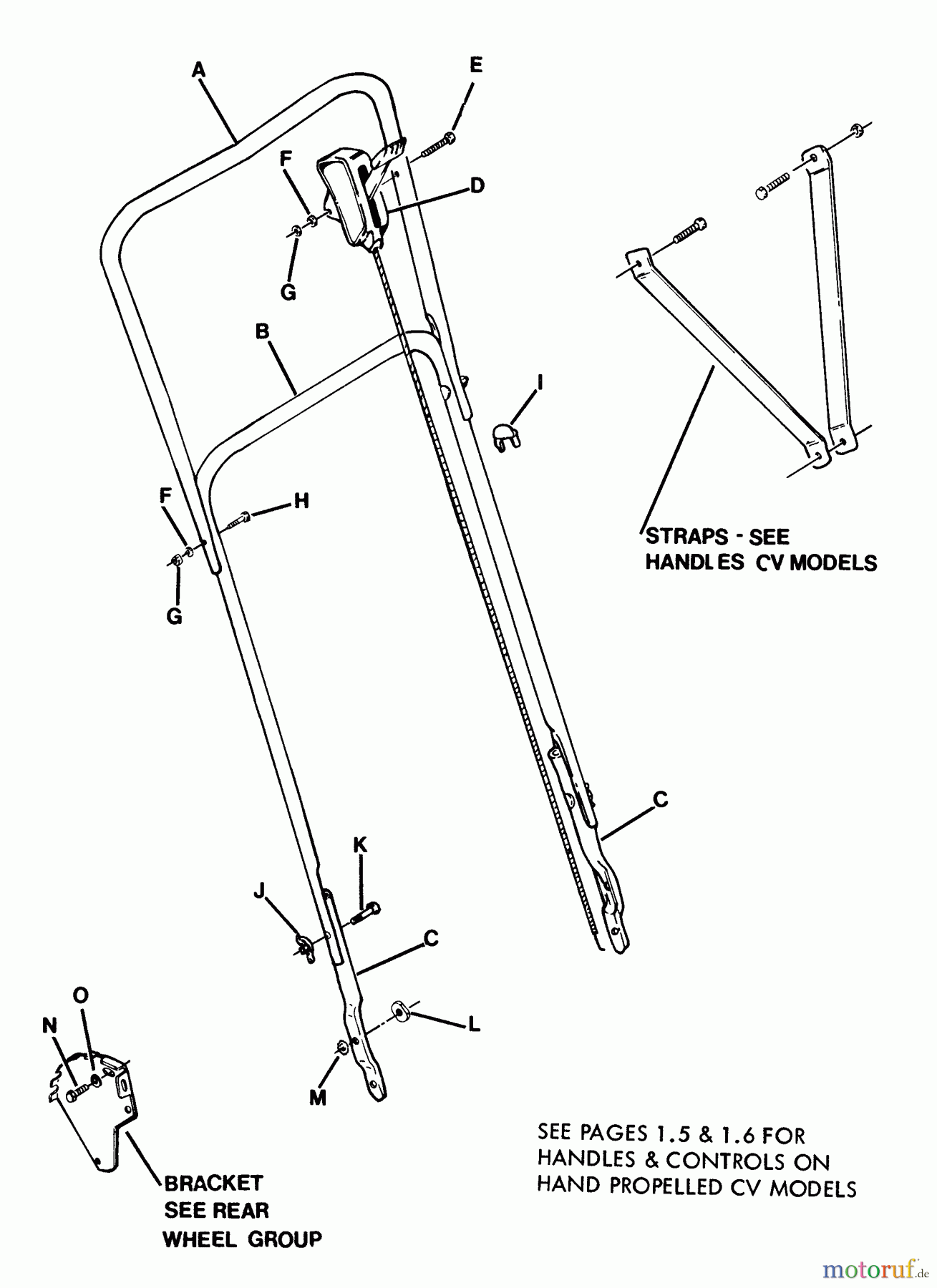 A

E

F

D

G

B

I

STRAPS - SEE
HANDLES CV MODELS

F

H

G

C

K

J

C

O

N

L

M

BRACKET
SEE REAR
WHEEL GROUP

SEE PAGES 1.5 & 1.6 FOR
HANDLES & CONTROLS ON
HAND PROPELLED CV MODELS

motoruf.de