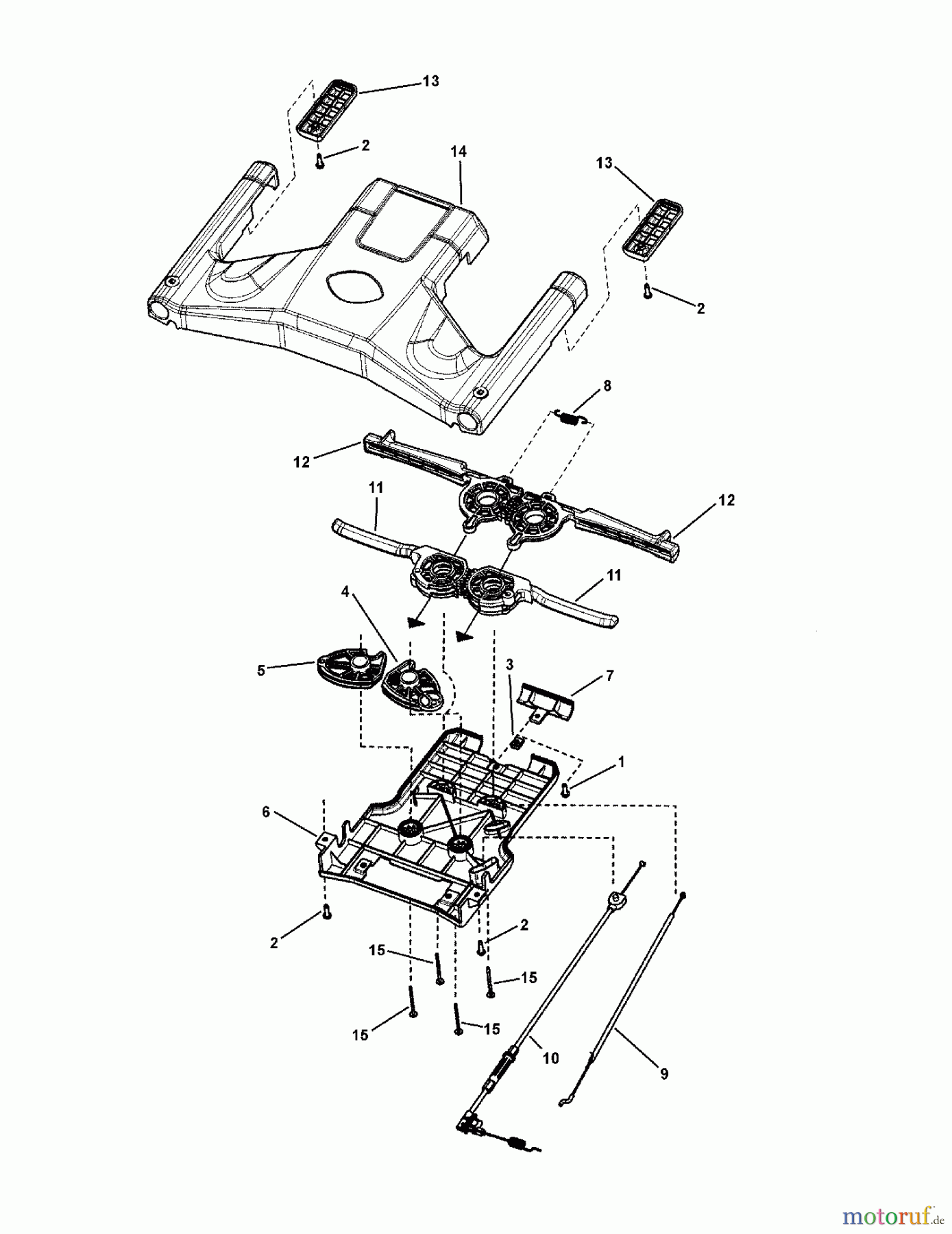 13
2
14
13
2
8
12
11
12
11
4
5
3
7
1
6
2
2
15
15
15
15
10
9
motoruf.de