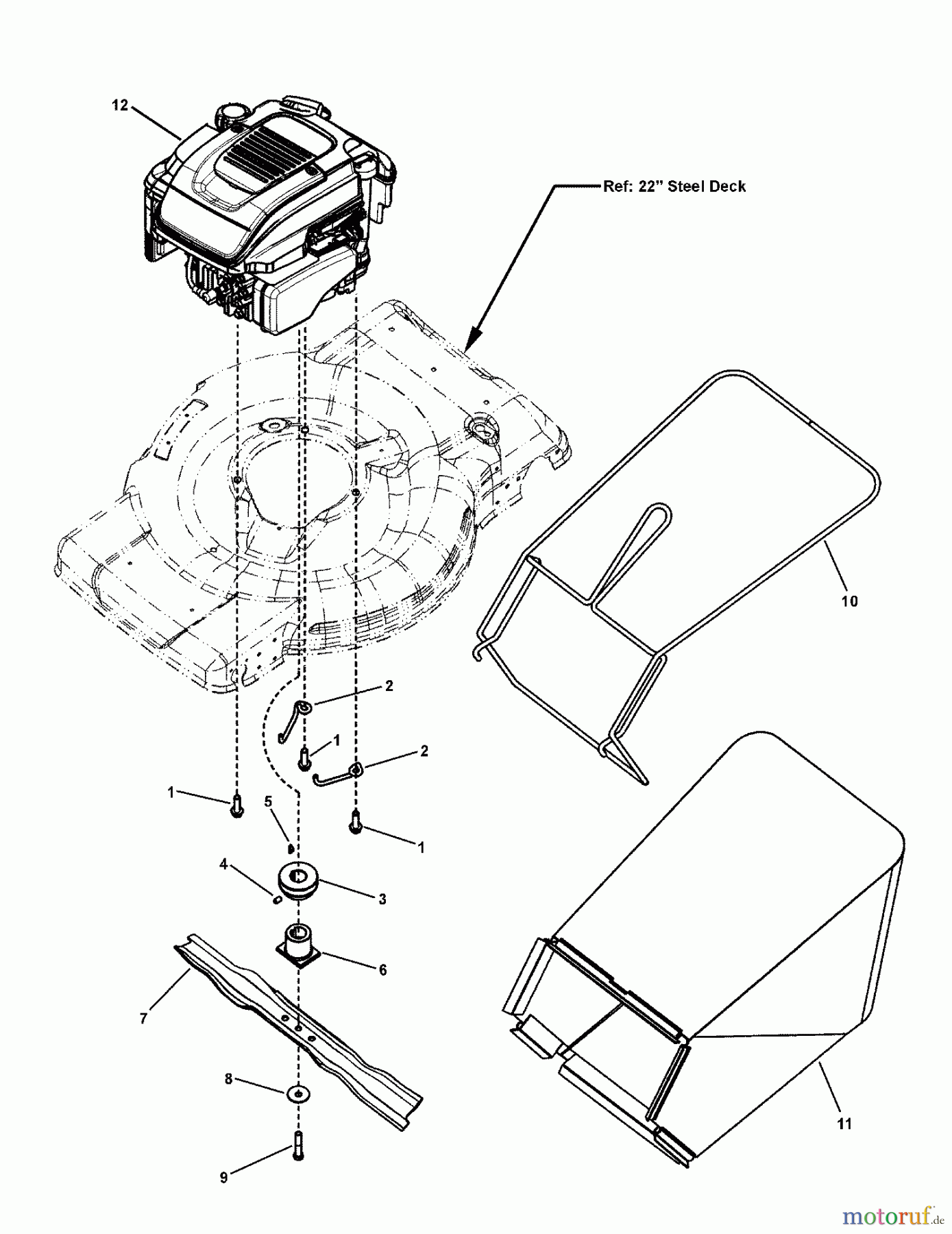 12

Ref: 22" Steel Deck

10

2

1

2

1

5

1

4

3

6

7

8

9

11

motoruf.de