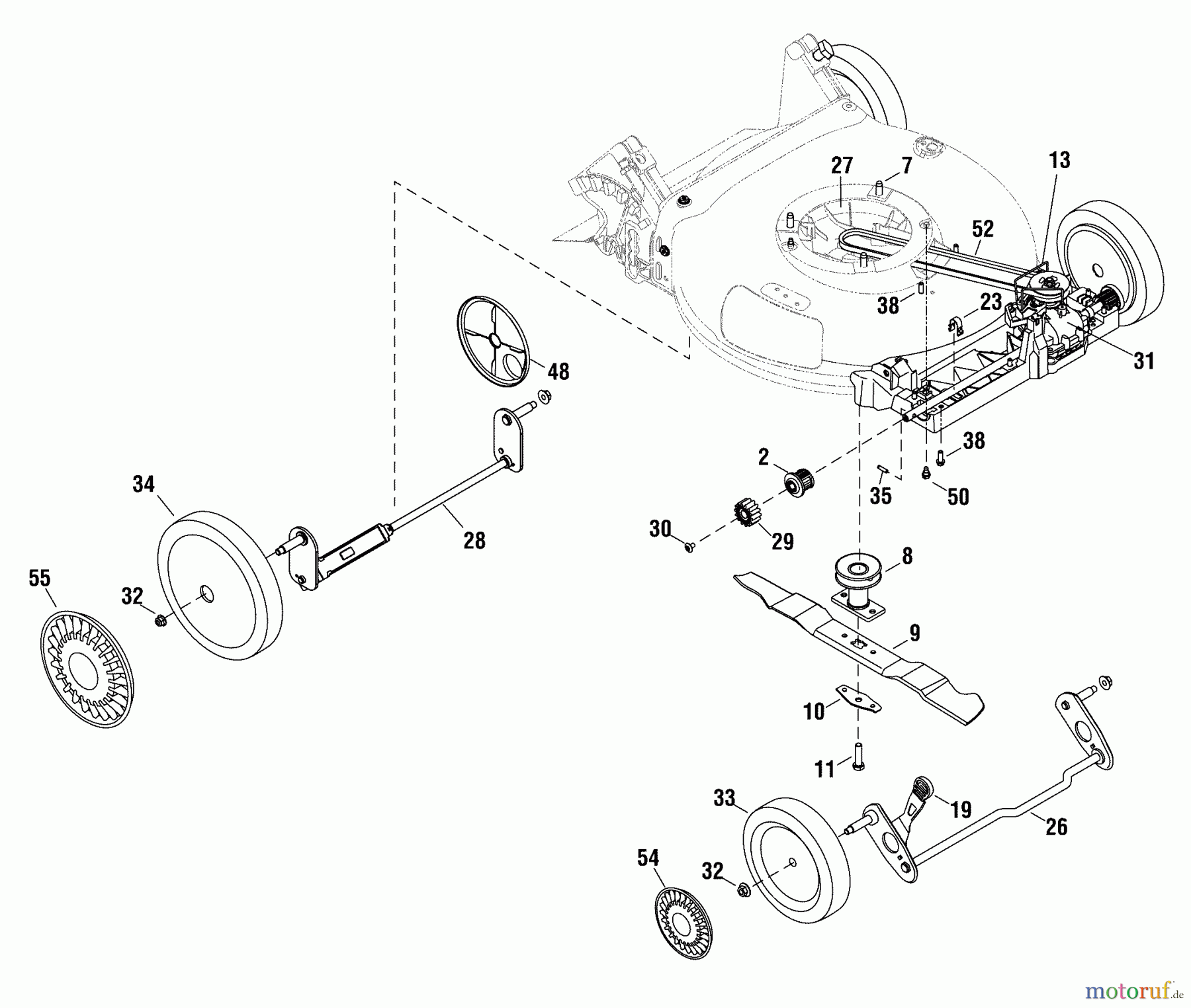 27
7
13
52
38
23
31
48
38
2
35
50
34
28
30
29
8
55
32
9
10
11
33
19
26
54
32
motoruf.de