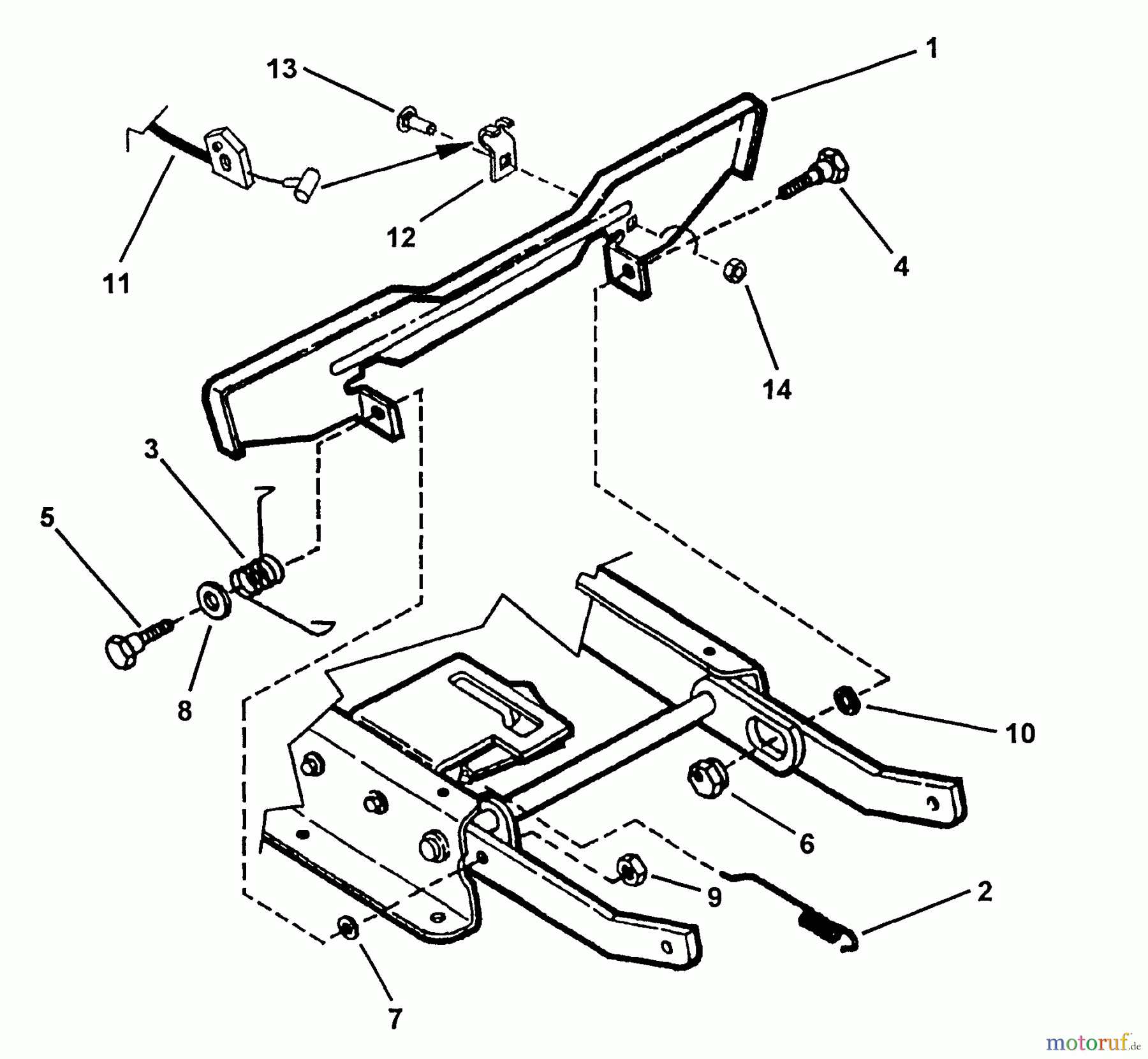 13

1

11

12

4

14

3

5

8

10

6

9

2

7

motoruf.de