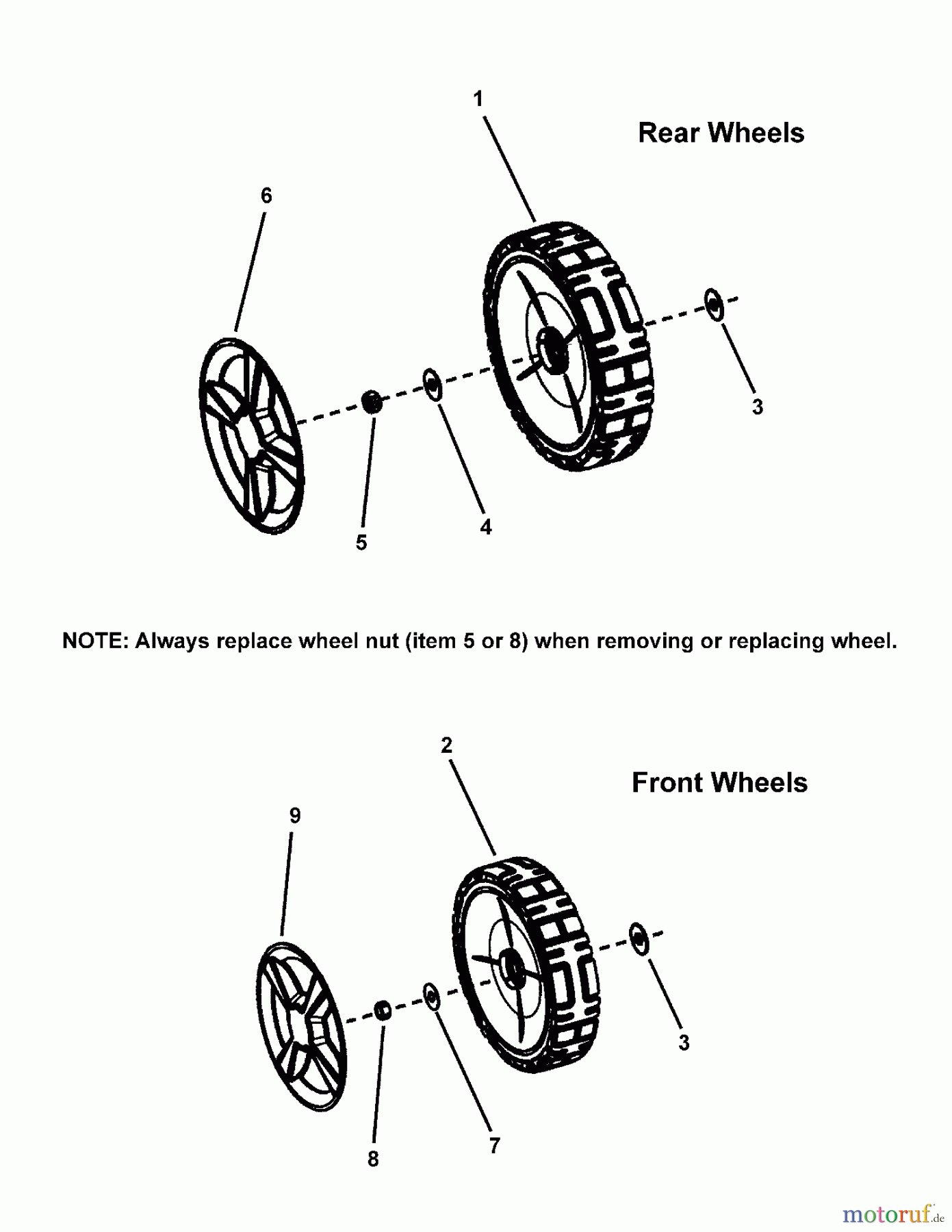 1

Rear Wheels

6

3

5

4

NOTE: Always replace wheel nut (item 5 or 8) when removing or replacing wheel.

2

Front Wheels

9

3

8

7

motoruf.de