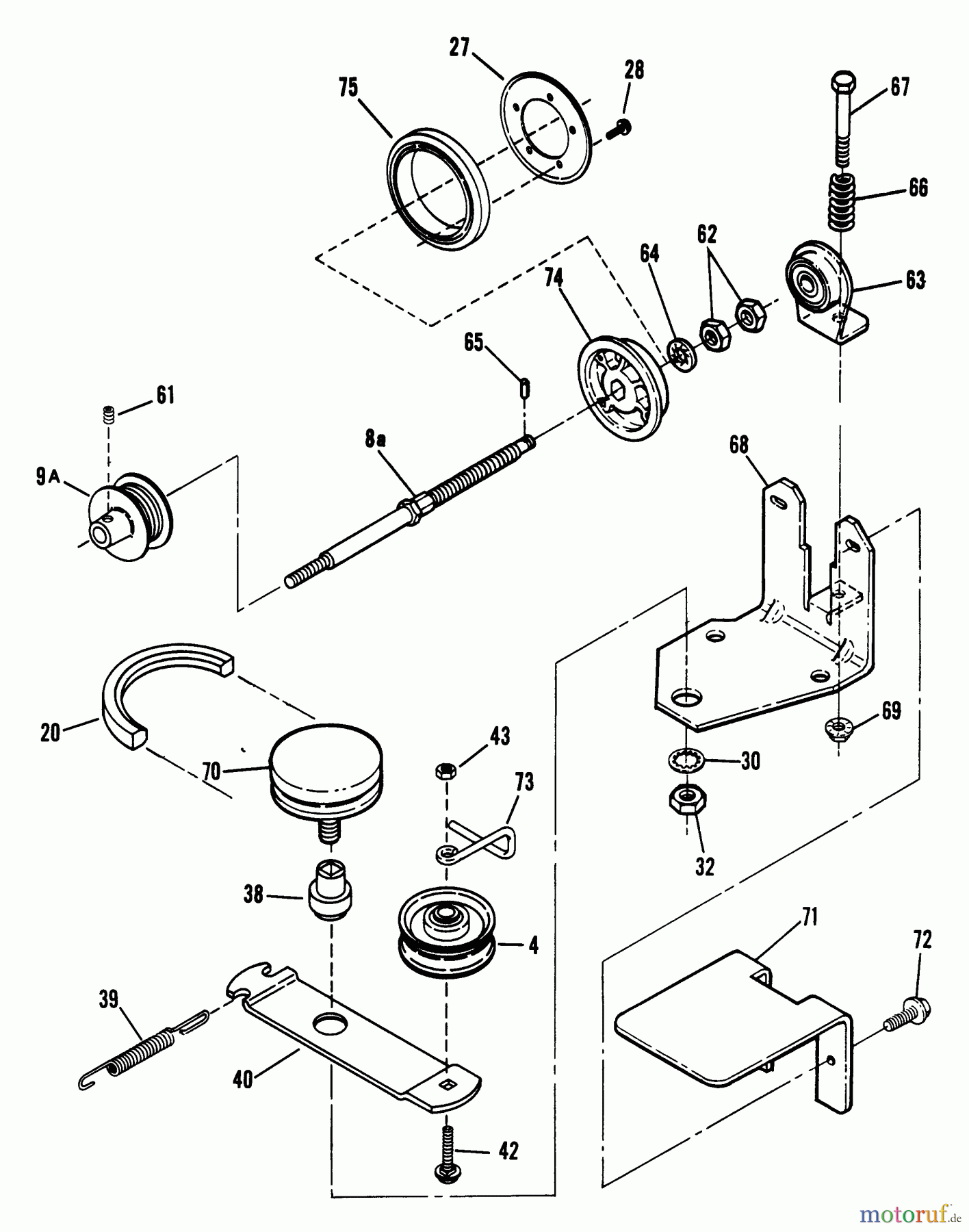 27
28
75
67
66
62
64
74
63
65
61
8a
9A
68
20
70
43
73
69
30
32
38
4
71
72
39
40
42
motoruf.de