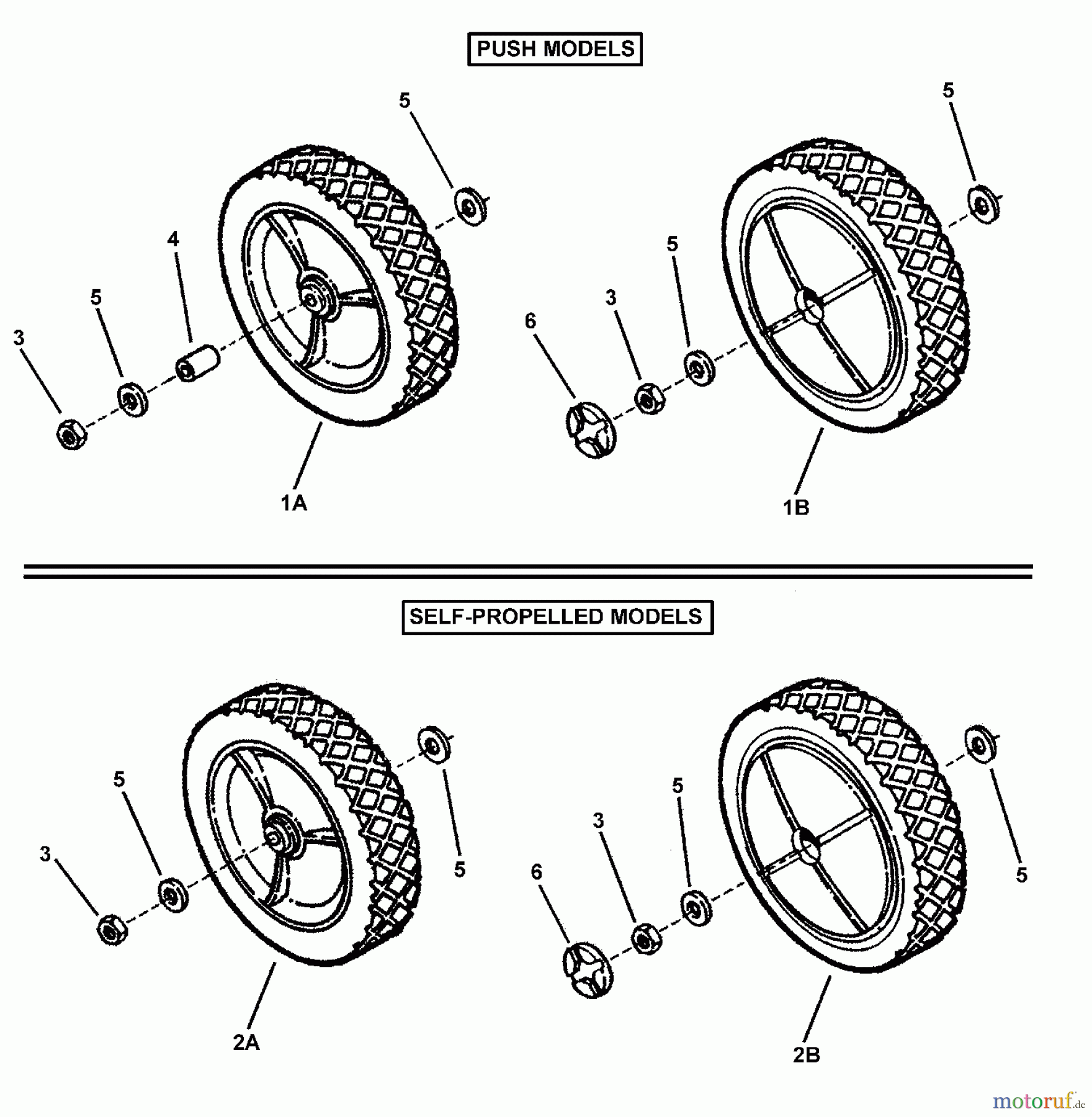 PUSH MODELS

5
4
5
3
1A

5
5
3
6
1B

SELF-PROPELLED MODELS

5
3
5
2A

5
3
6
5
2B

motoruf.de