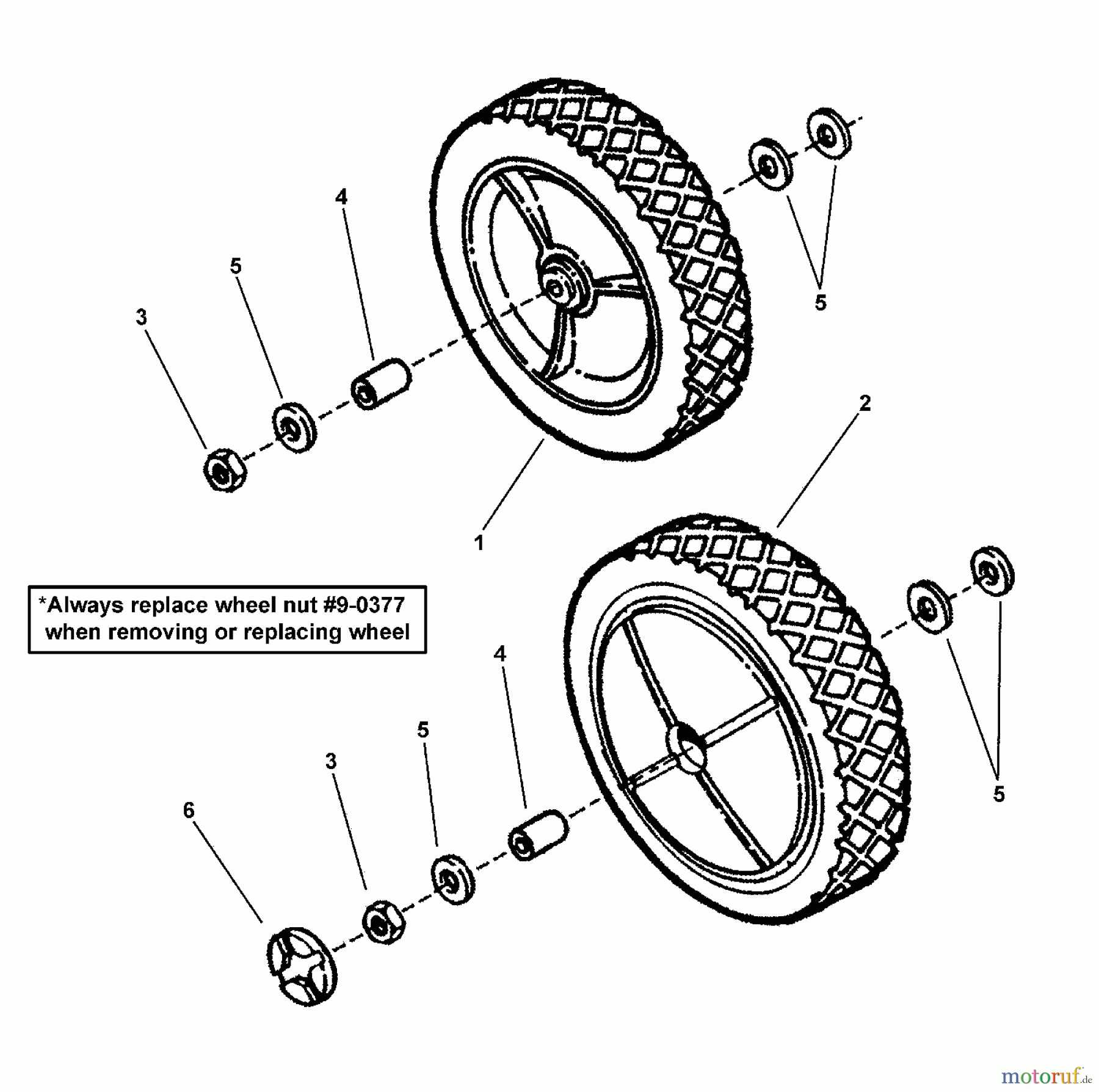 4

5

3

5

2

1

*Always replace wheel nut #9-0377 when removing or replacing wheel

4

5

3

6

5

motoruf.de