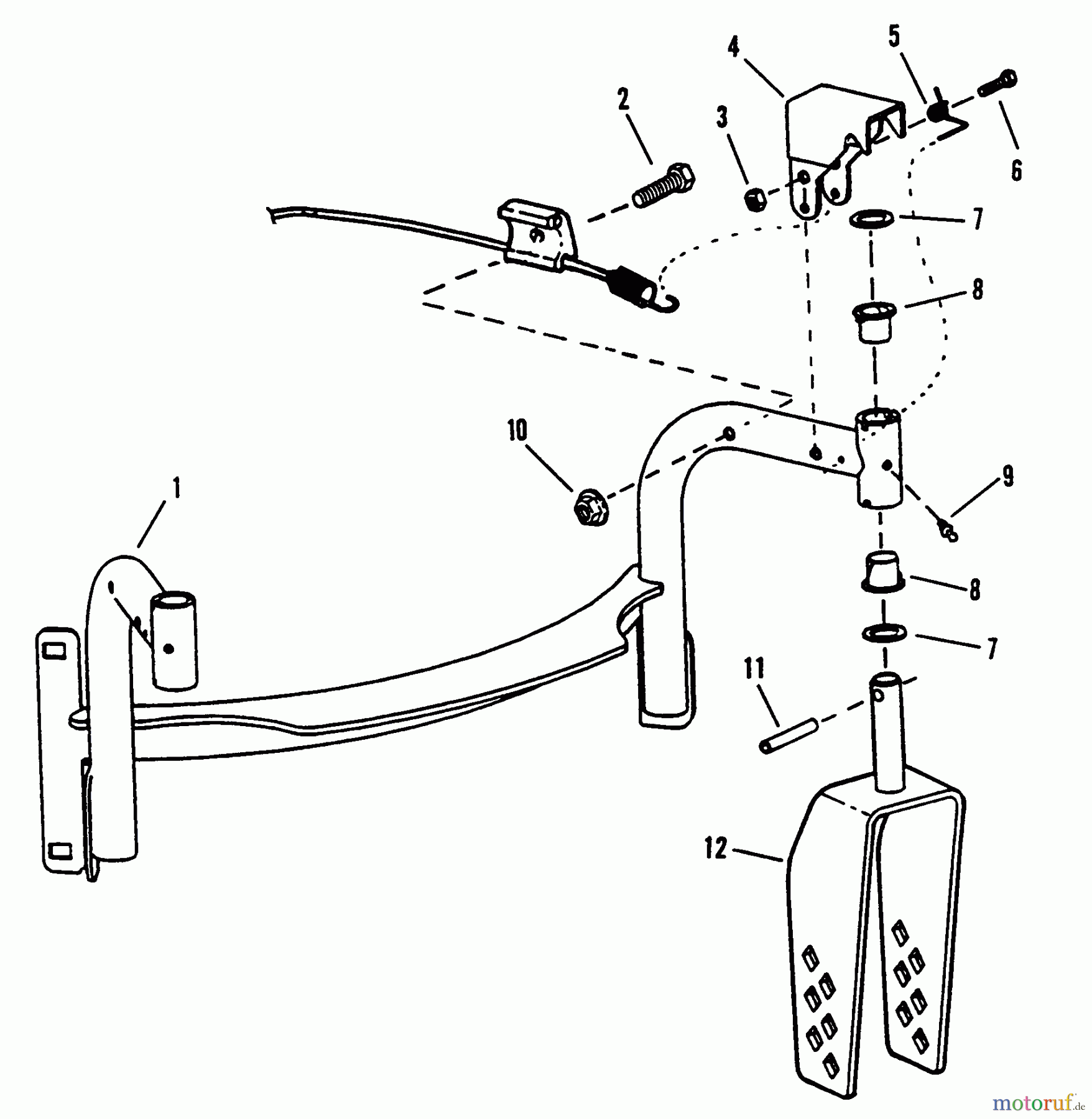 4
5
2
3
6
7
8
10
1
9
8
7
11
12
motoruf.de