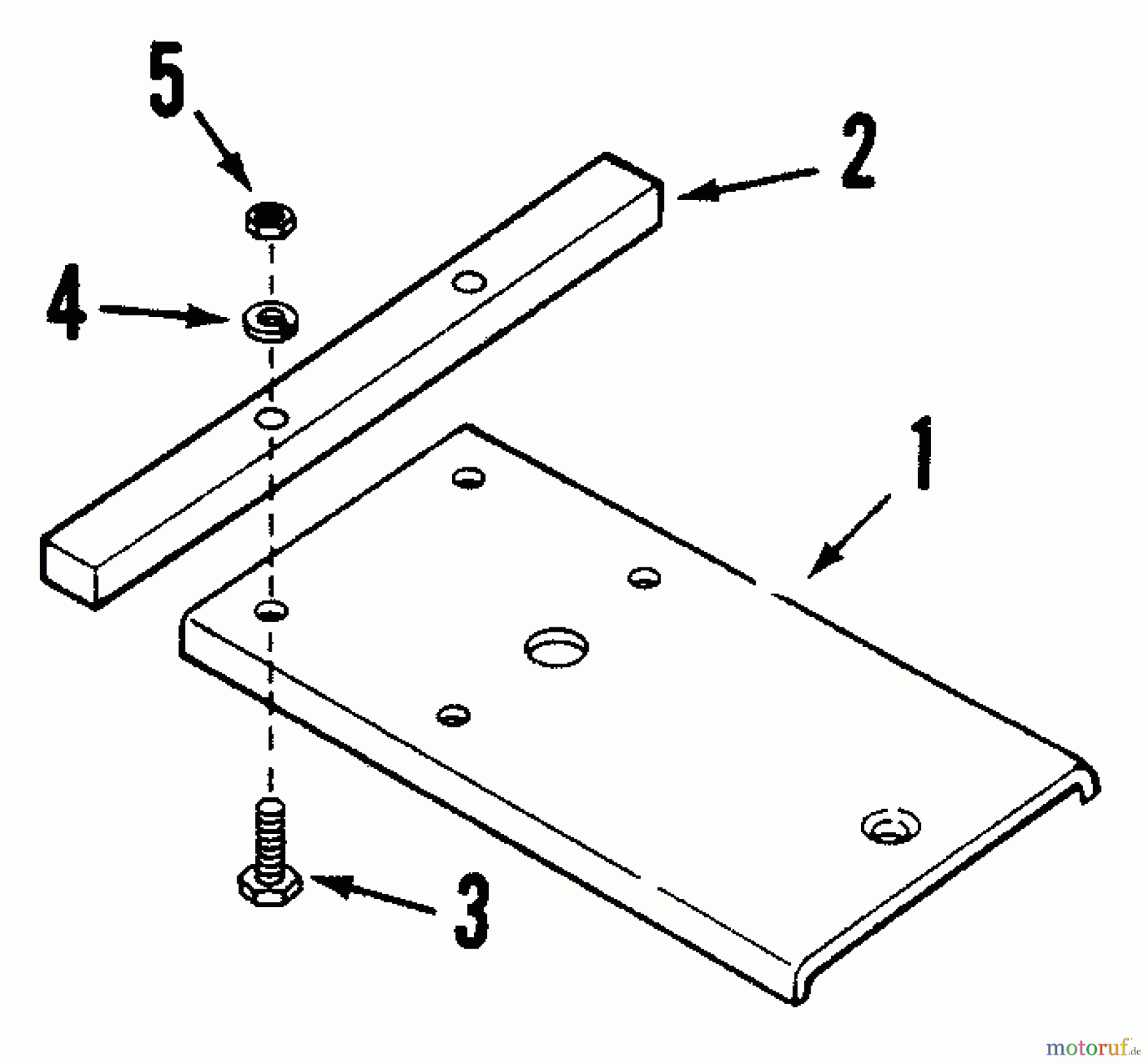 5
2
4
1
3
motoruf.de