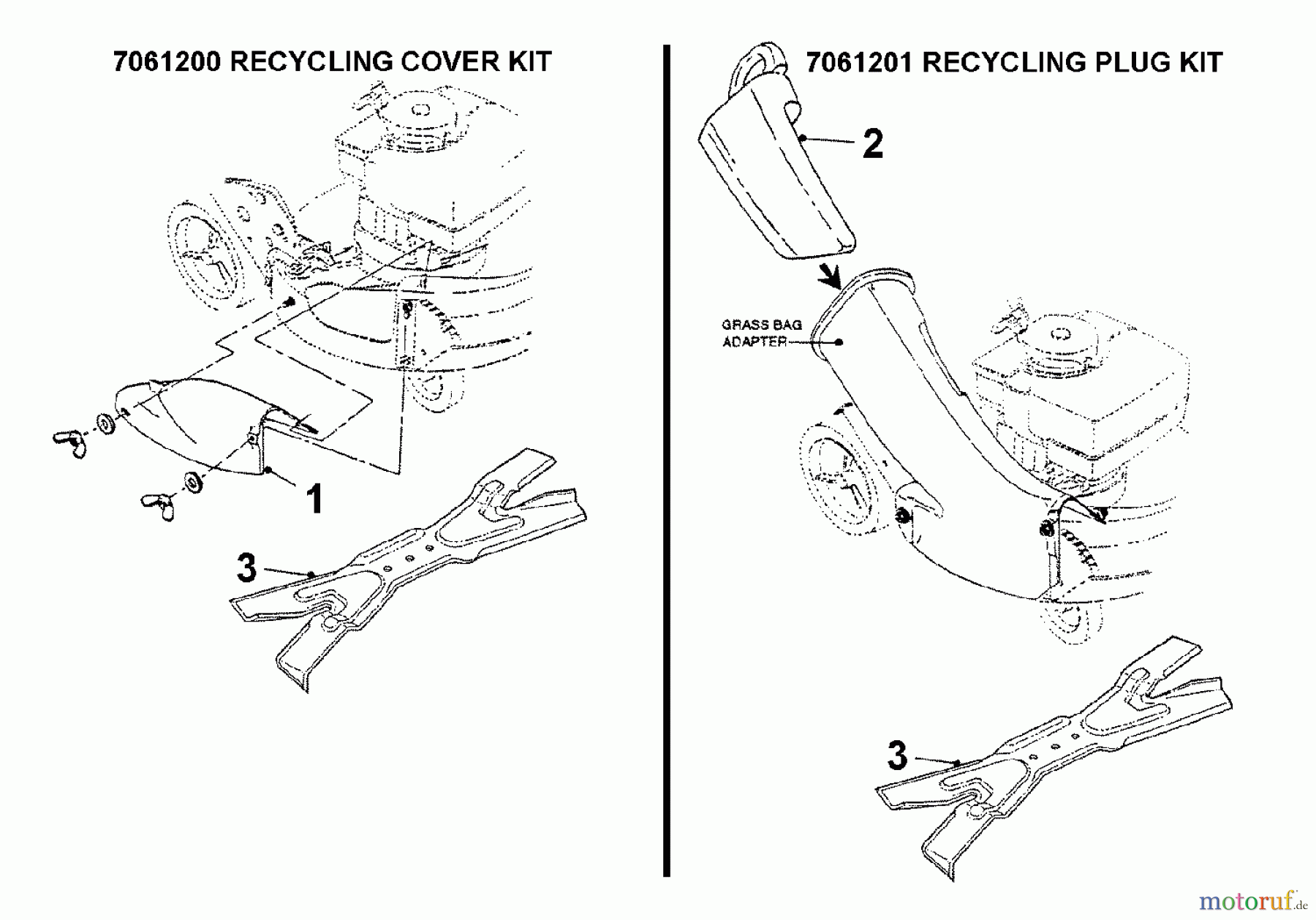 7061200 RECYCLING COVER KIT

1

3

7061201 RECYCLING PLUG KIT

2

GRASS BAG ADAPTER

3

motoruf.de