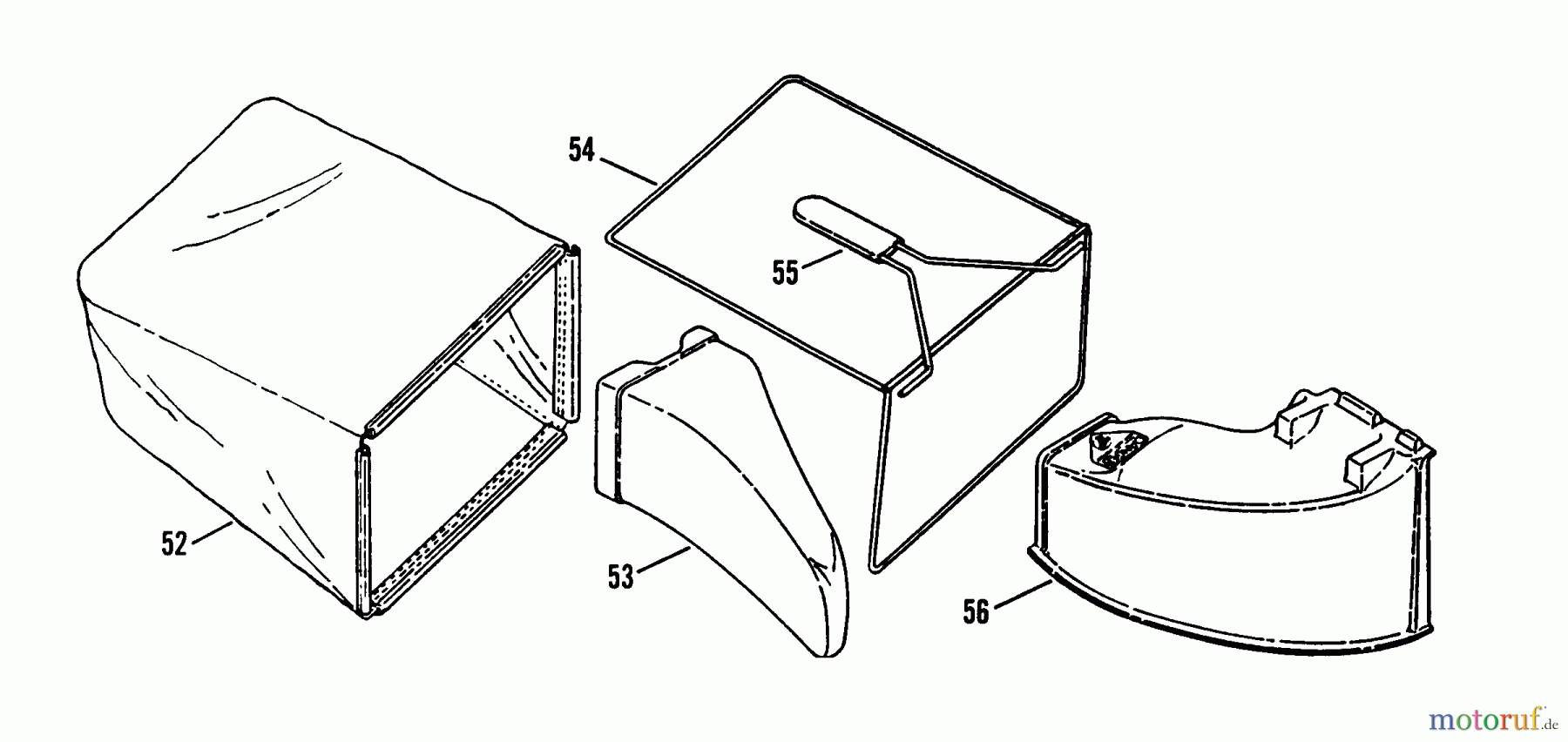 54

55

52

53

56

motoruf.de