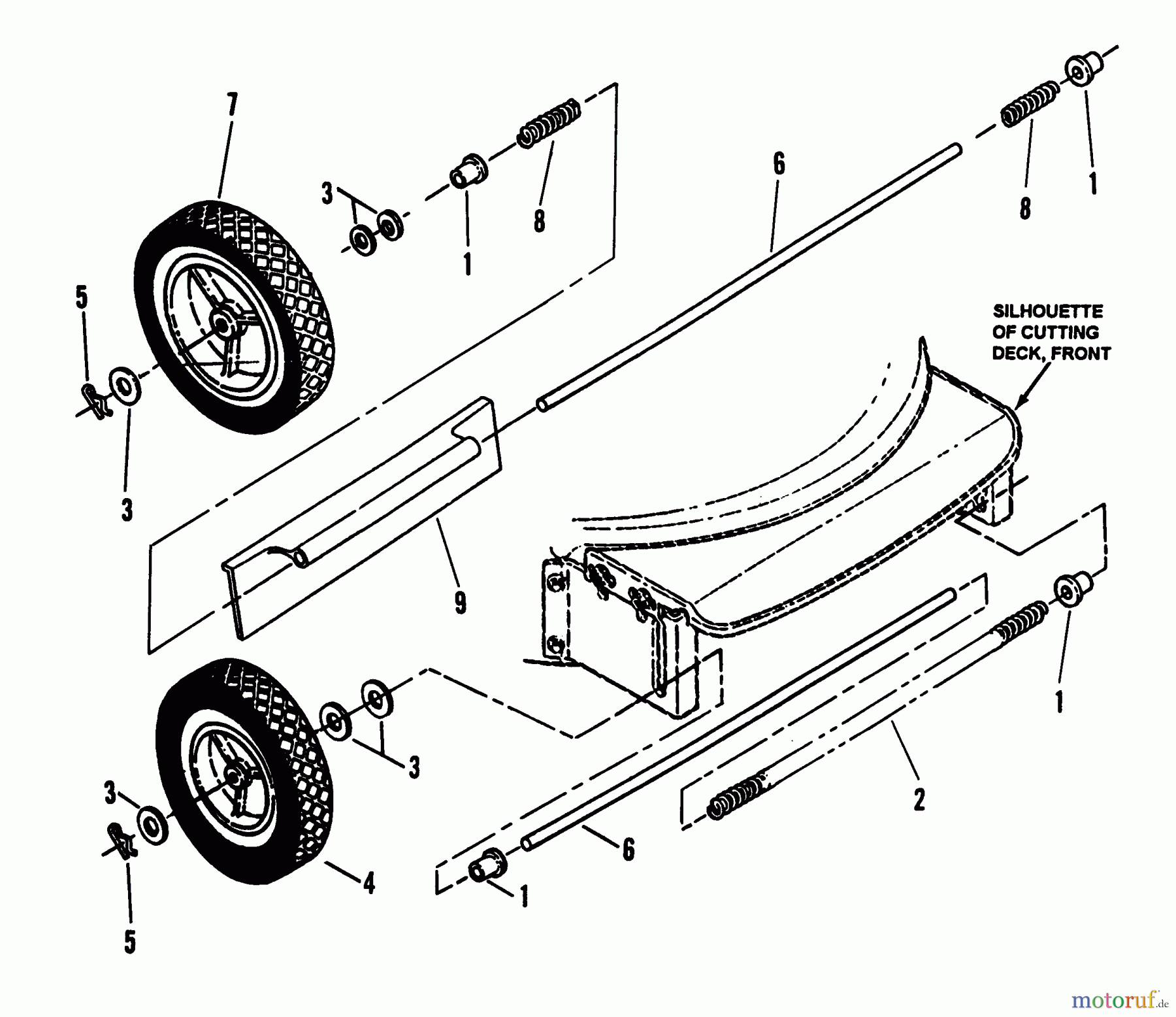 7

3

1

8

6

8

1

5

3

SILHOUETTE OF CUTTING DECK, FRONT

9

1

3

2

3

6

4

1

5

motoruf.de