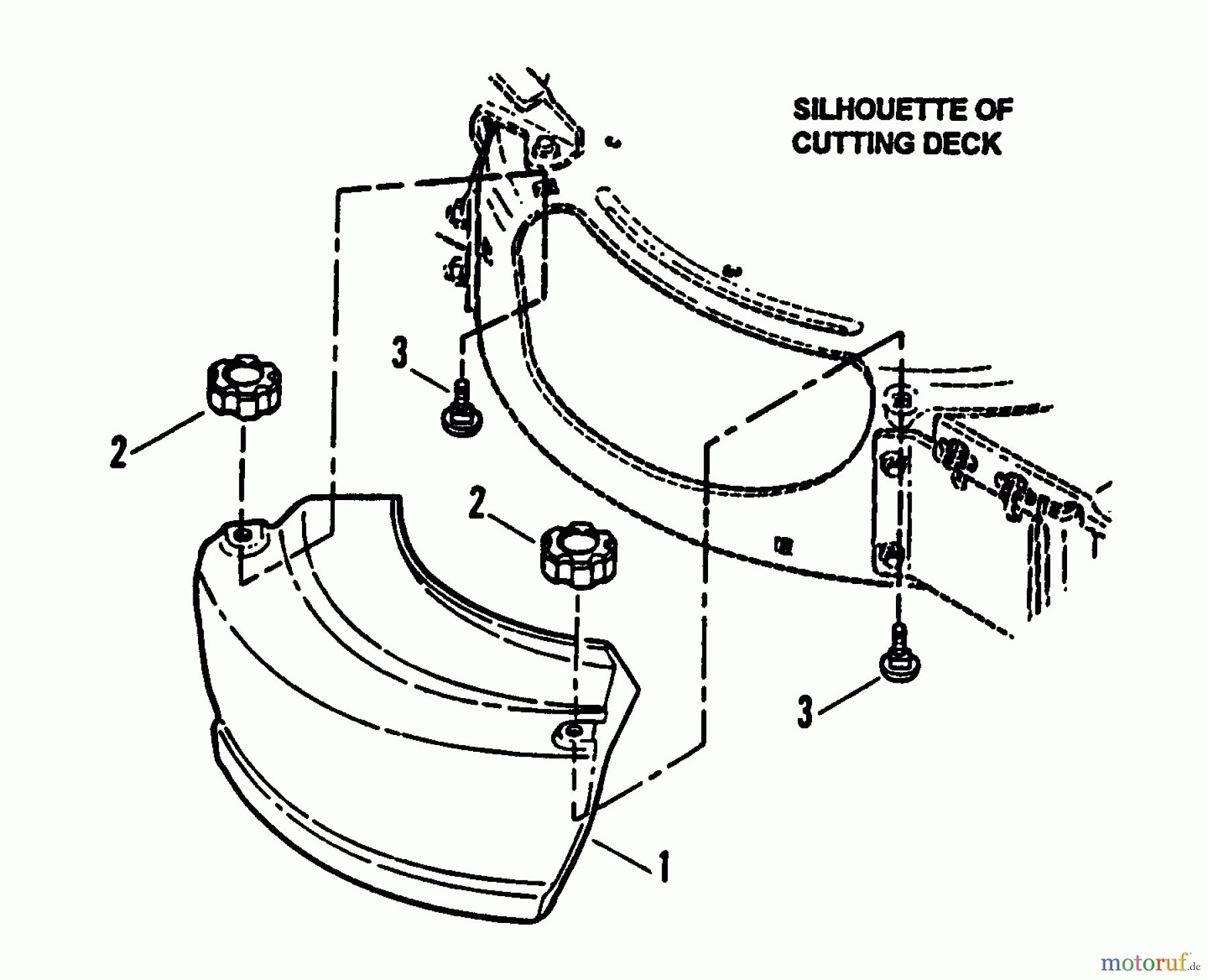 SILHOUETTE OF CUTTING DECK

3

2

2

3

1

motoruf.de