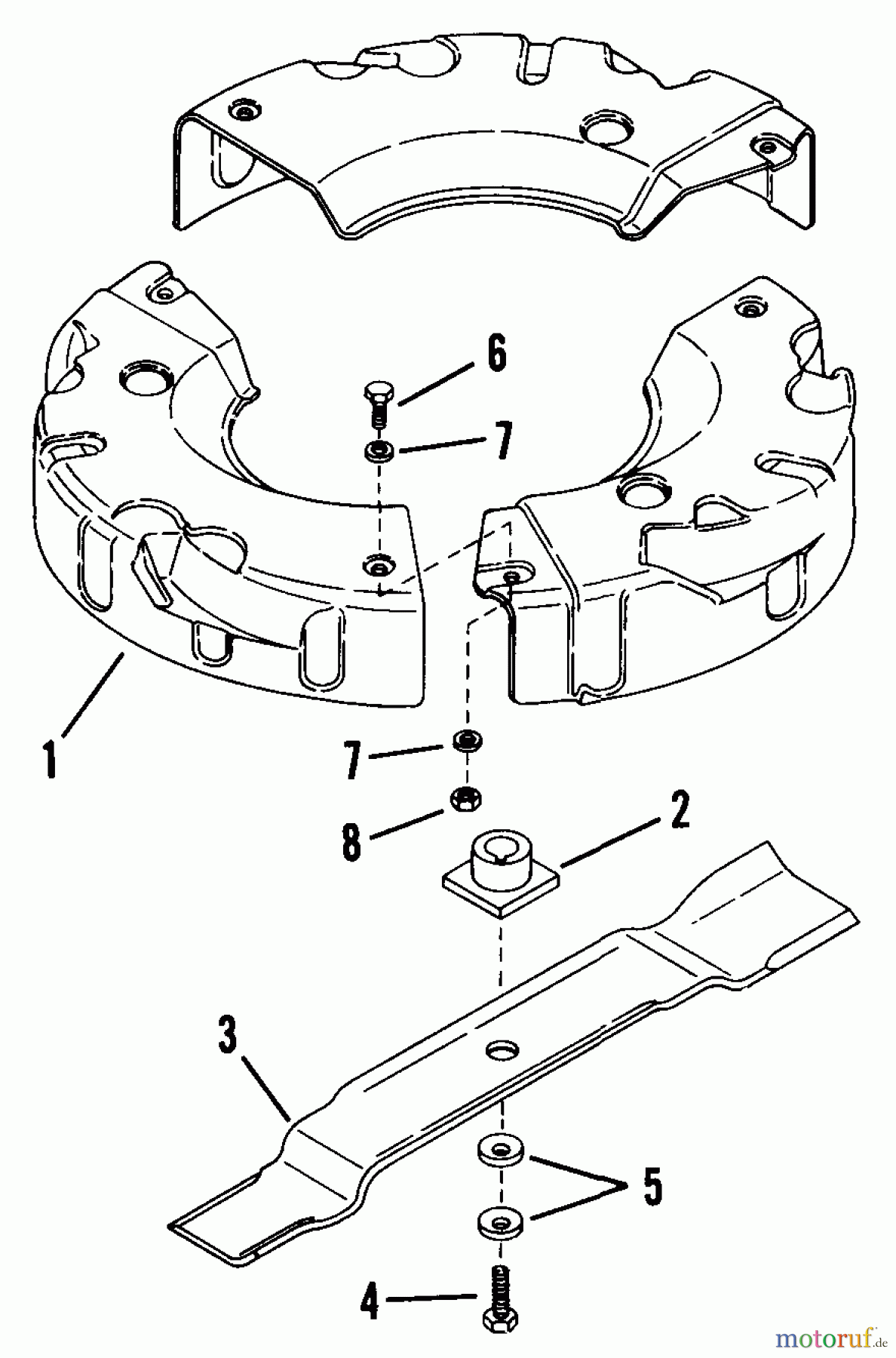 6
7
1
7
8
2
3
5
4
motoruf.de