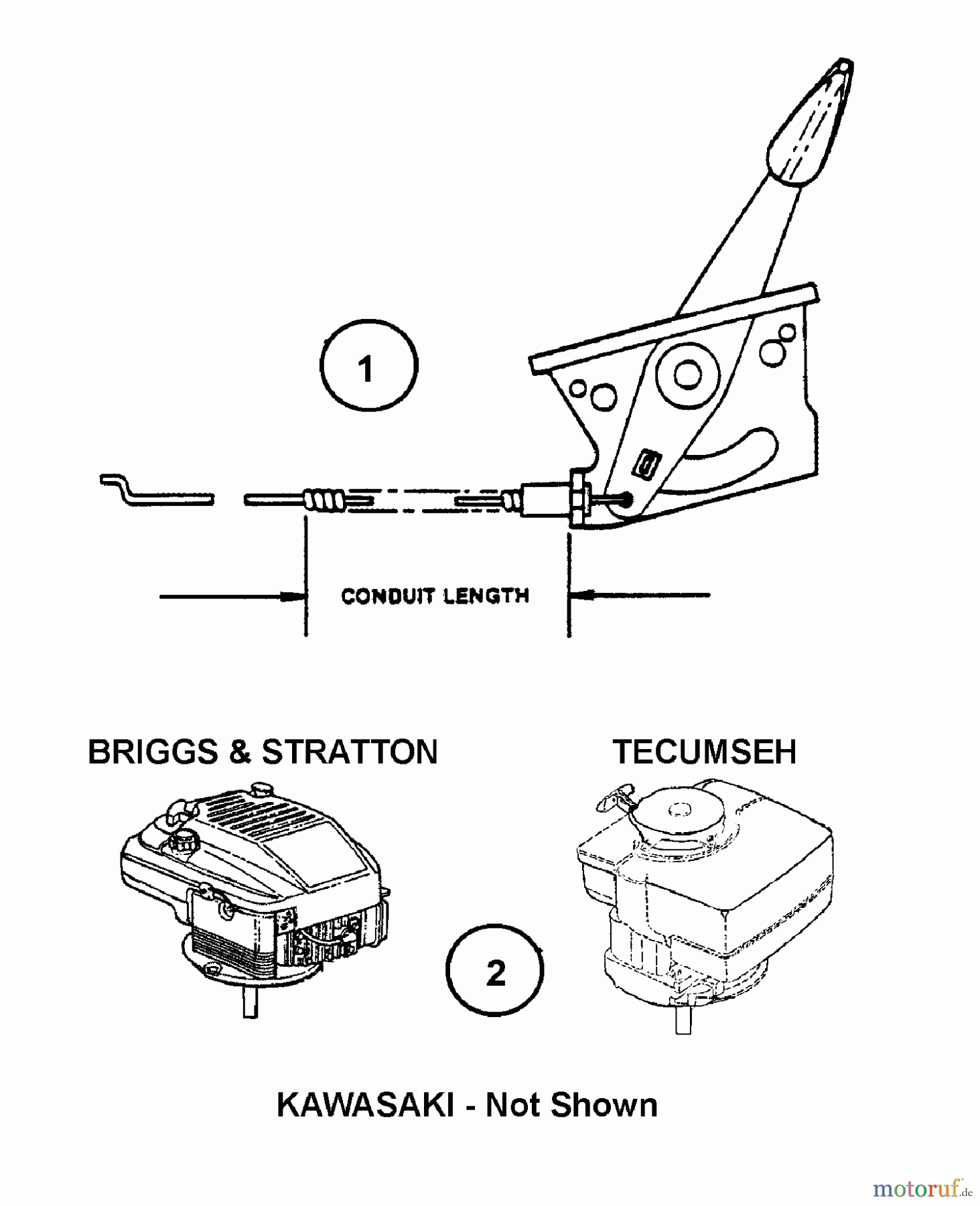 1

CONDUIT LENGTH

BRIGGS & STRATTON

TECUMSEH

2

KAWASAKI - Not Shown

motoruf.de