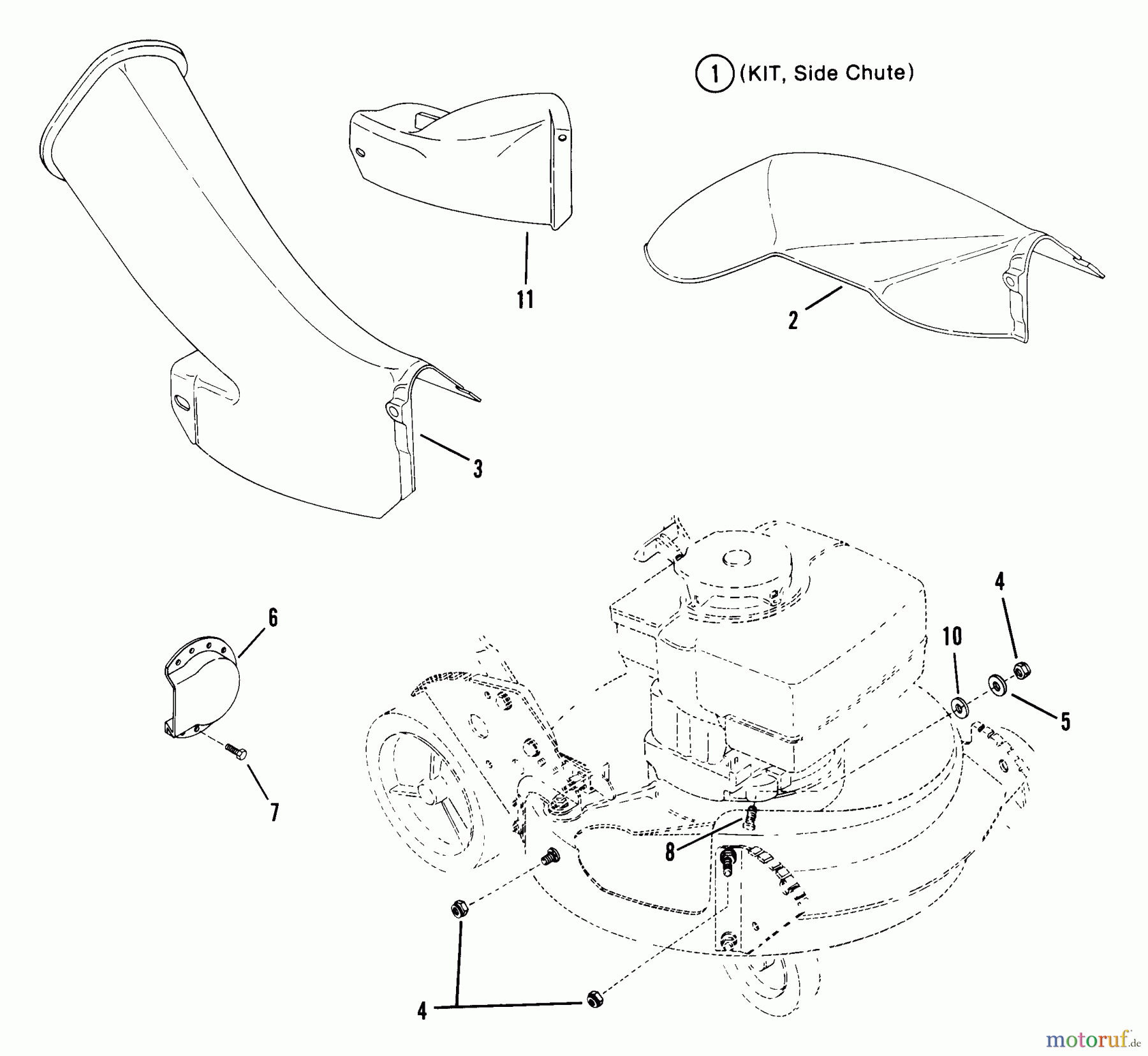 1 (KIT, Side Chute)

11

2

3

6

7

4

10

5

8

4

motoruf.de