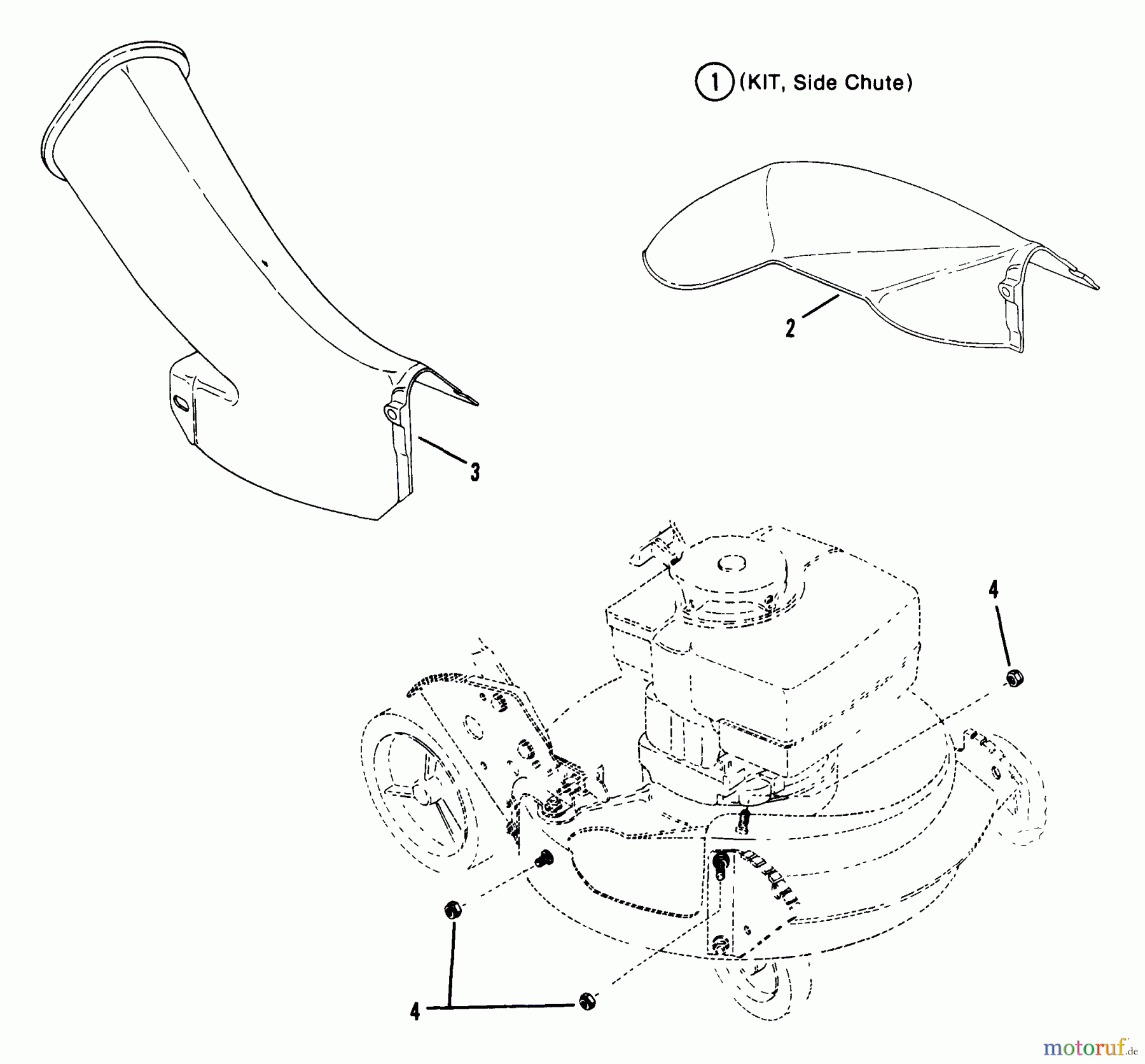 1 (KIT, Side Chute)

2

3

4

4

motoruf.de