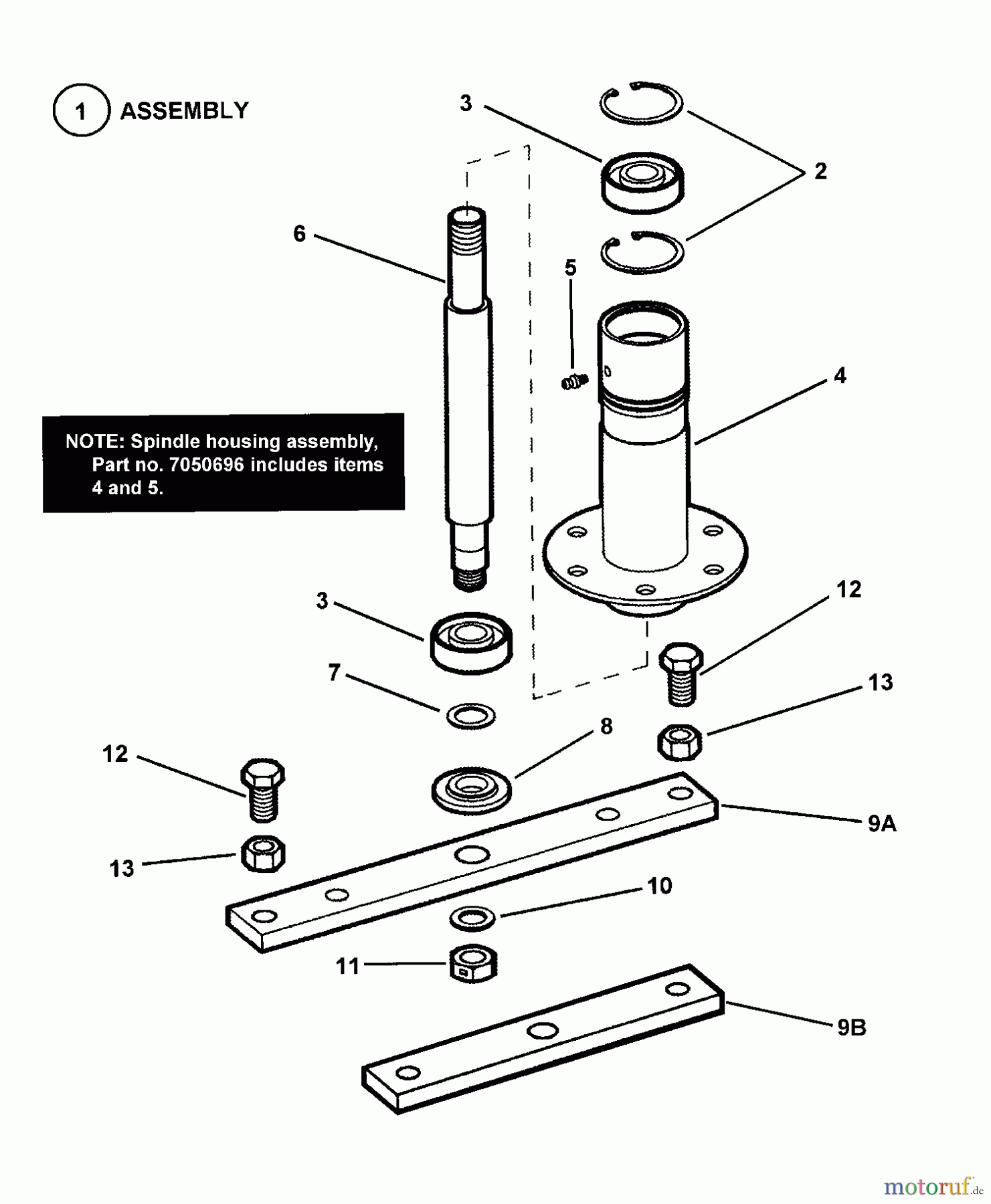 1 ASSEMBLY

3

2

6

5

4

NOTE: Spindle housing assembly, Part no. 7050696 includes items 4 and 5.

3

12

7

13

8

12

9A

13

10

11

9B

motoruf.de