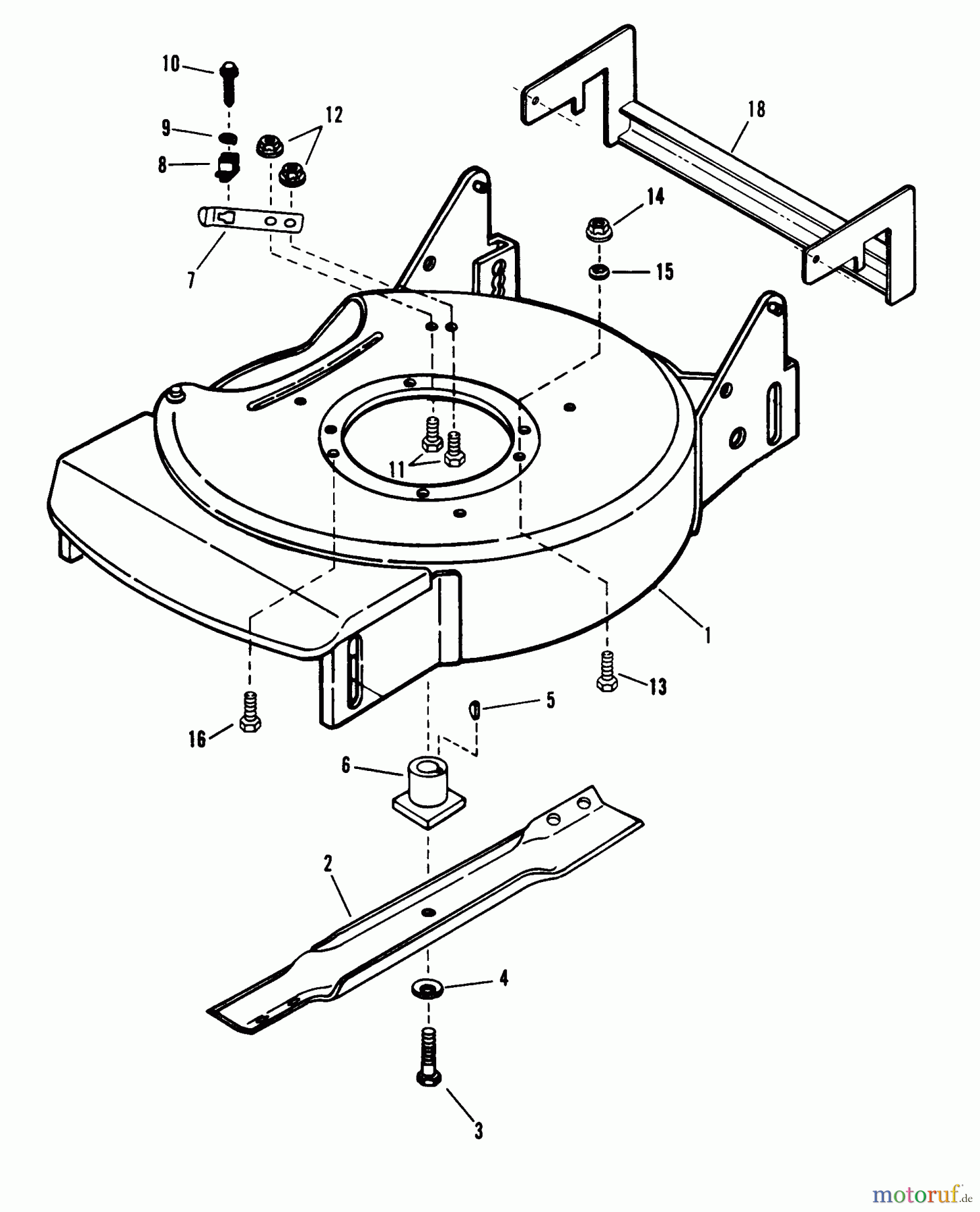 10
9
8
12
7
18
14
15
11
1
13
5
16
6
2
4
3
motoruf.de