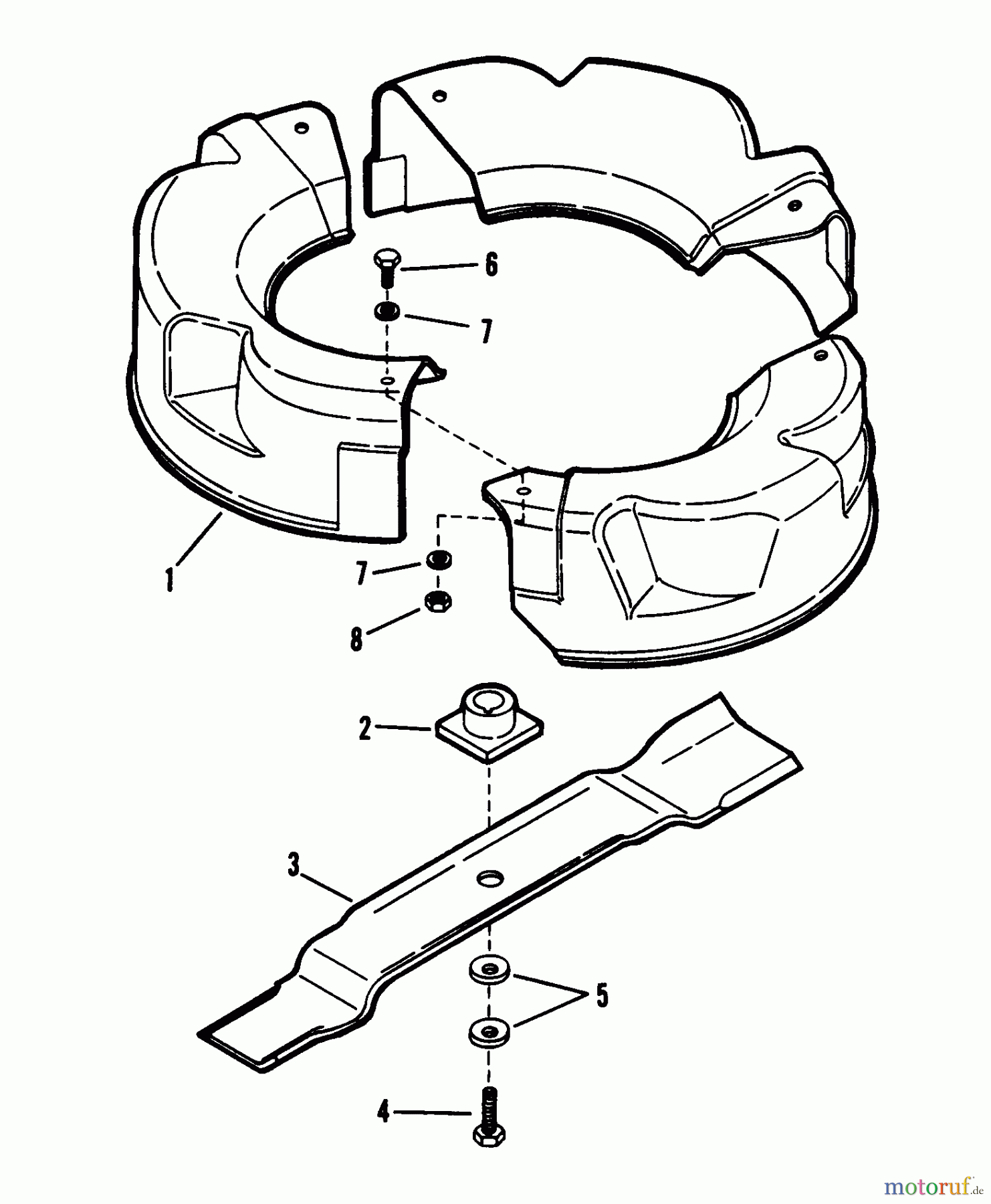 6
7
1
7
8
2
3
5
4
motoruf.de