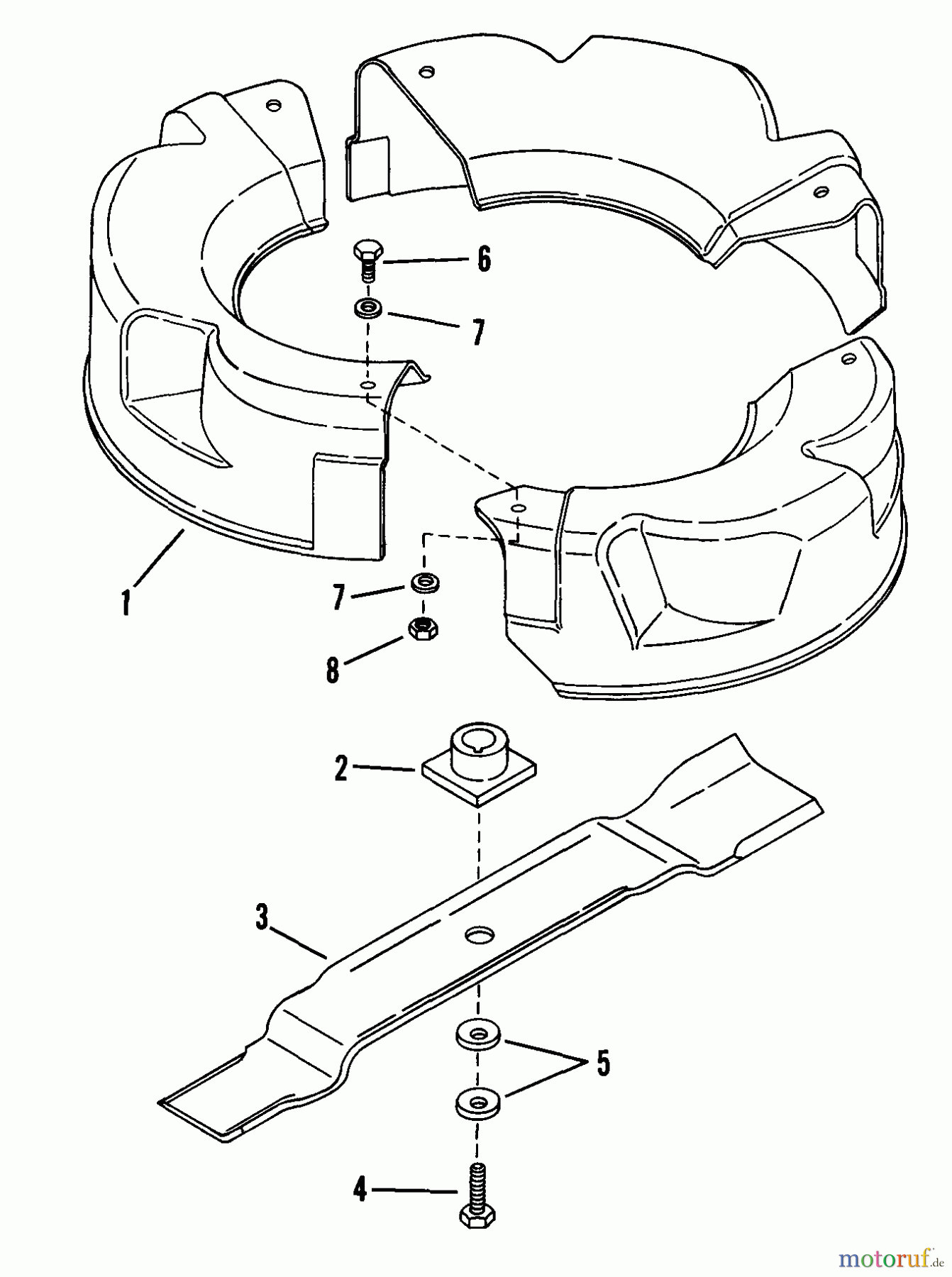 6
7
1
7
8
2
3
5
4
motoruf.de