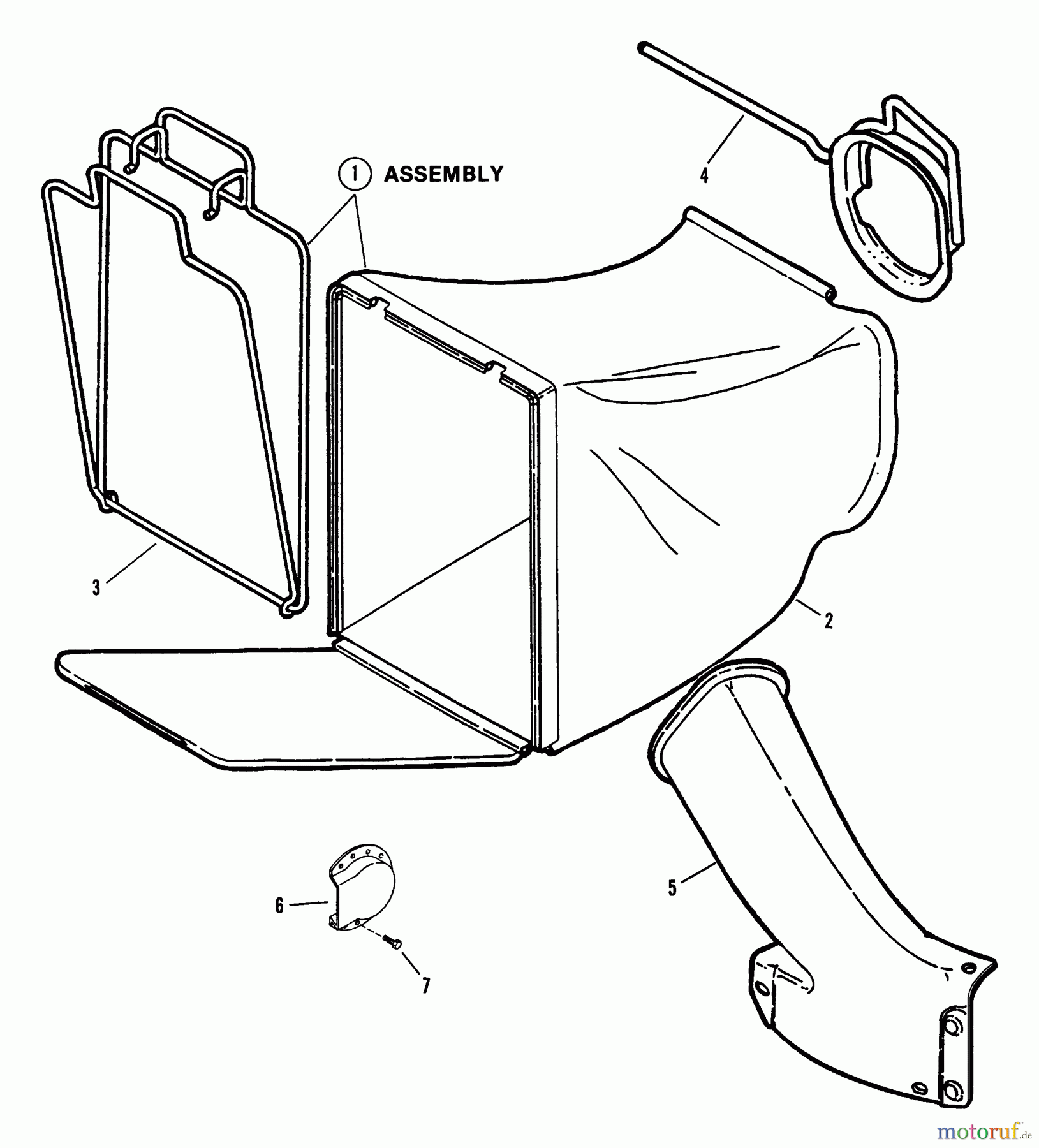 1 ASSEMBLY

4

3

2

5

6

7

motoruf.de