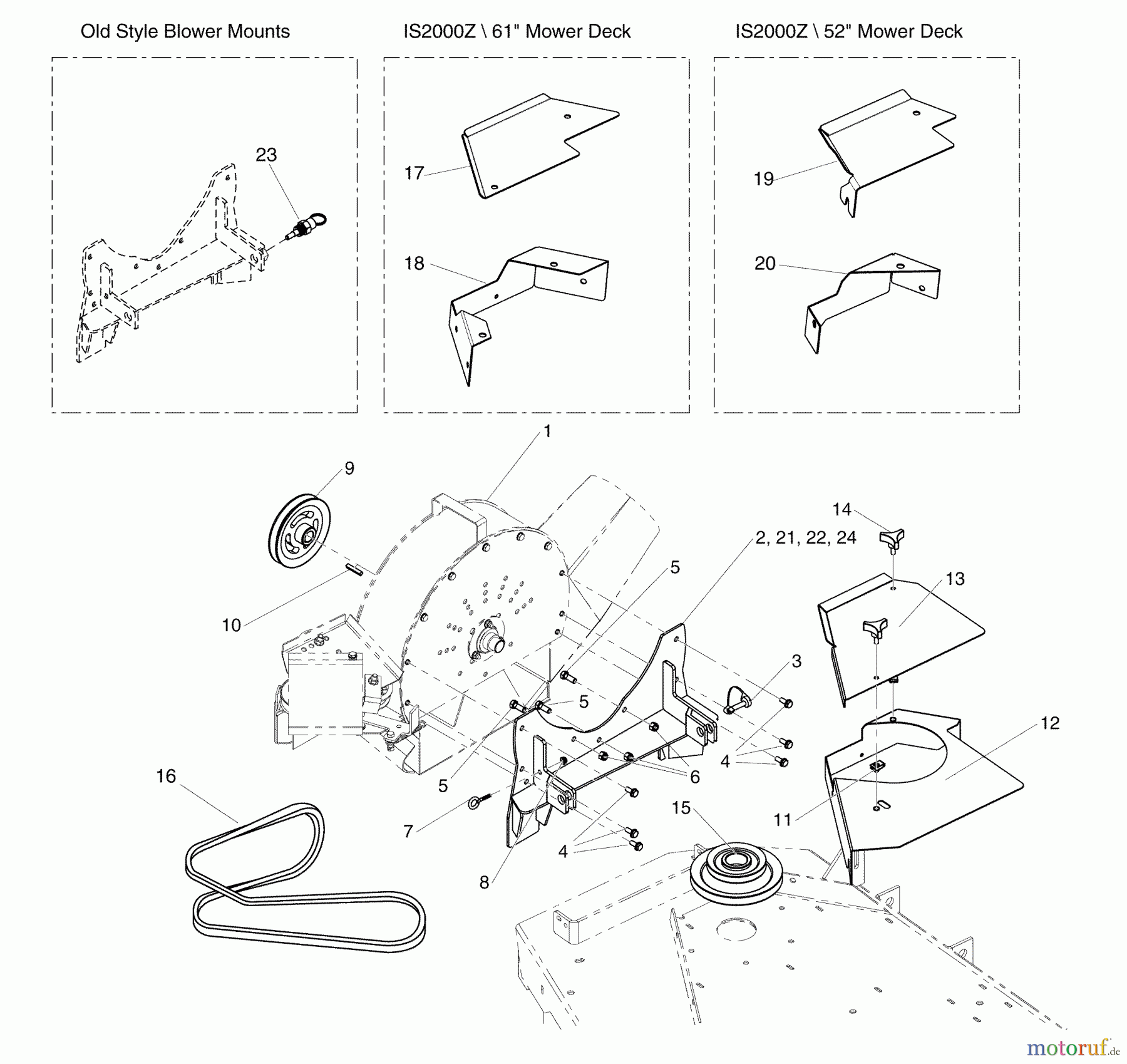 Old Style Blower Mounts

IS2000Z \ 61" Mower Deck

IS2000Z \ 52" Mower Deck

23

17

18

19

20

1

9

14

2, 21, 22, 24

5

13

10

3

5

12

4

6

5

16

7

15

11

4

8

motoruf.de