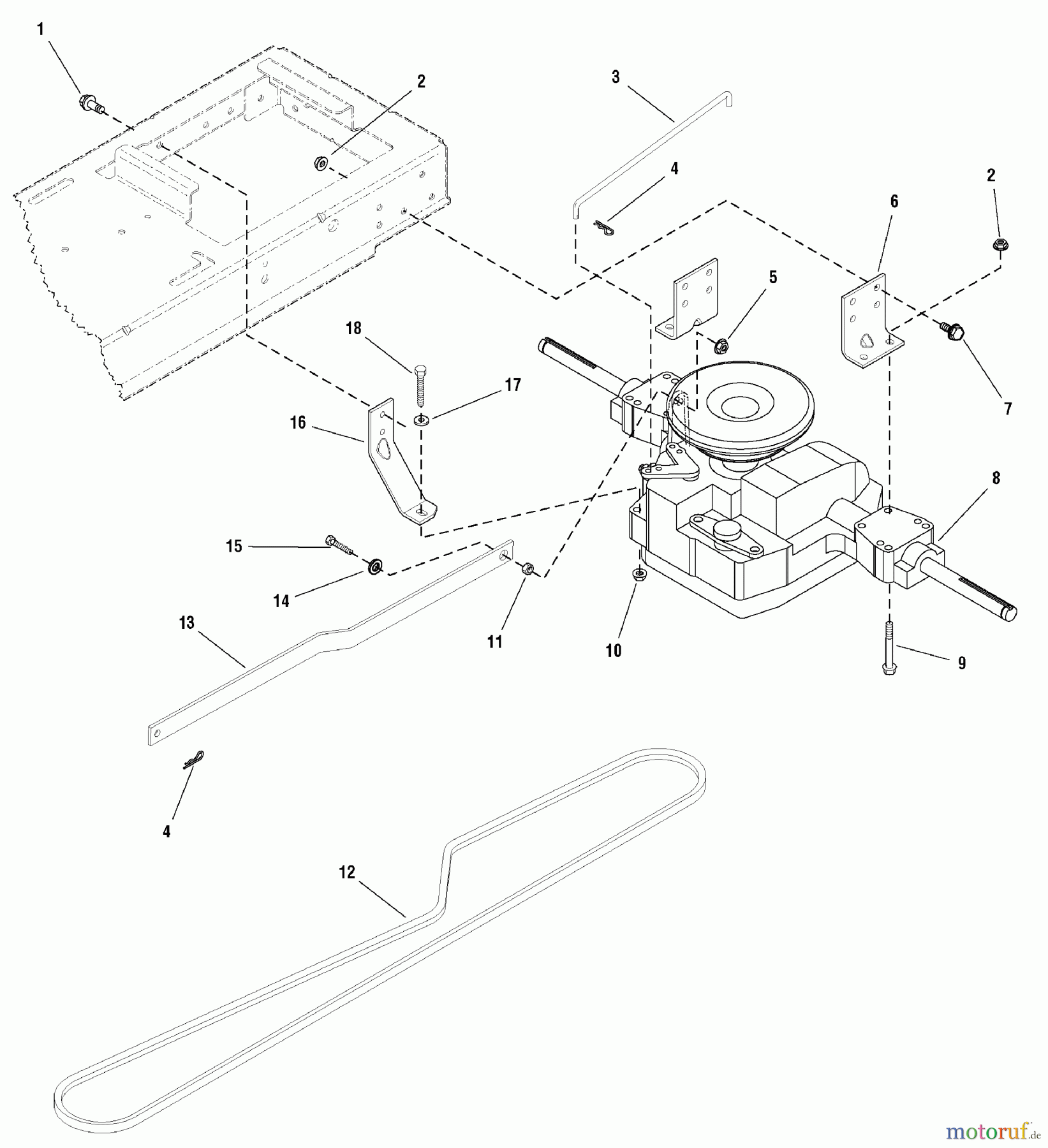 1
2
3
4
2
6
5
7
18
17
16
8
15
14
11
10
9
13
4
12
motoruf.de