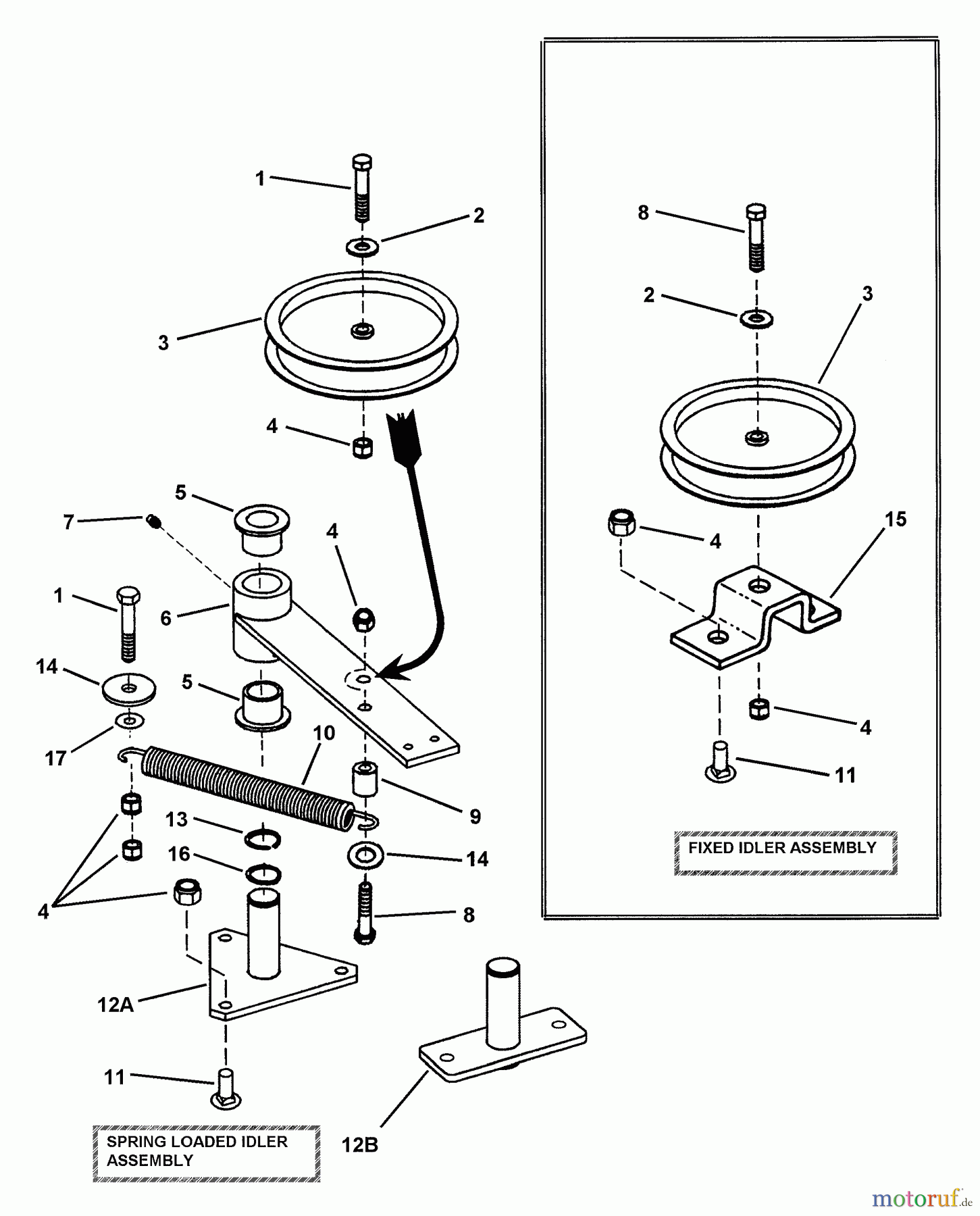 1
2
3
4
5
7
4
1
6
14
5
17
10
9
13
16
14
4
8
12A
11
12B
SPRING LOADED IDLER ASSEMBLY

8
2
3
4
15
4
11
FIXED IDLER ASSEMBLY

motoruf.de