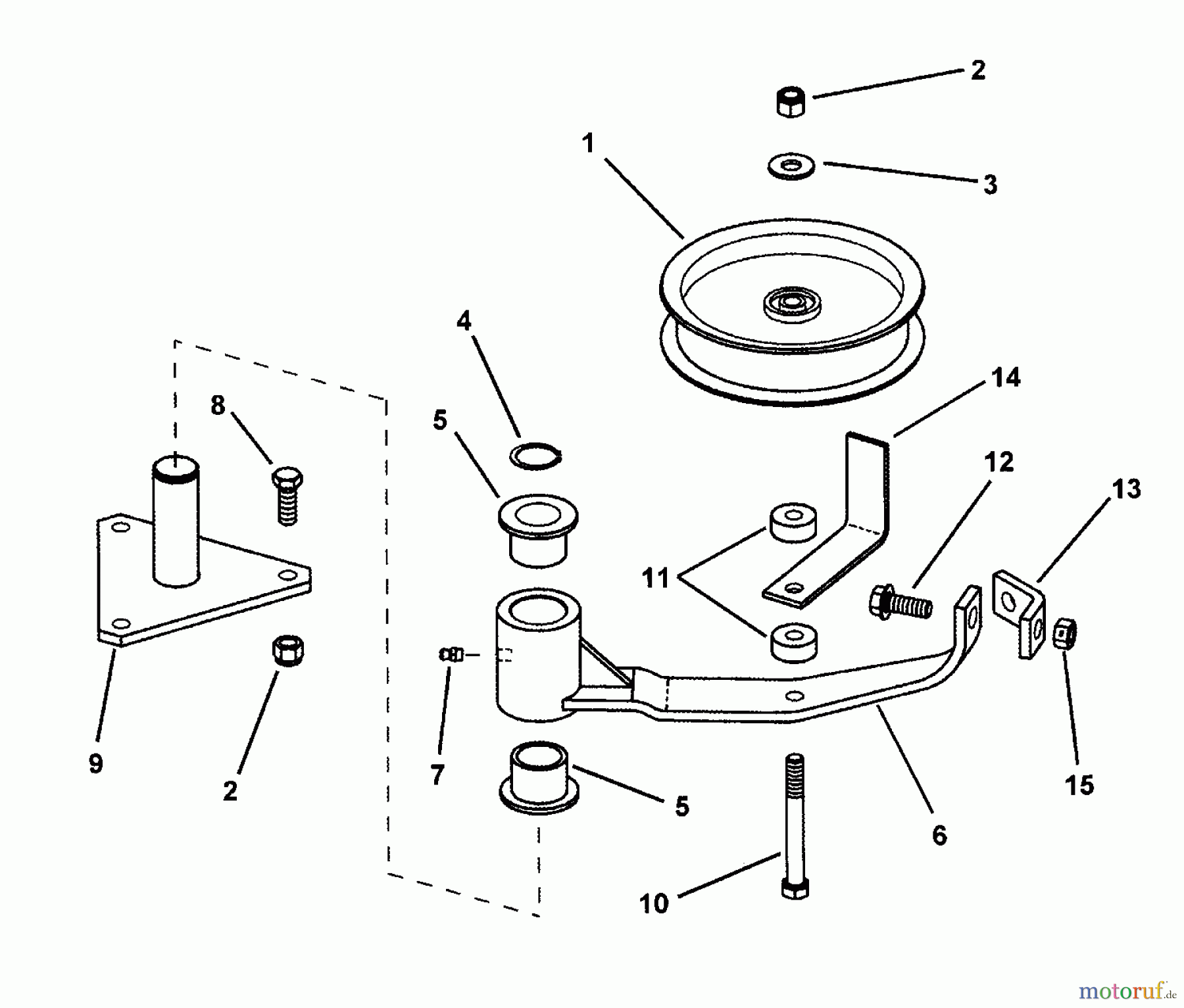 2
1
3
4
14
8
5
12
13
11
9
2
7
5
6
15
10
motoruf.de