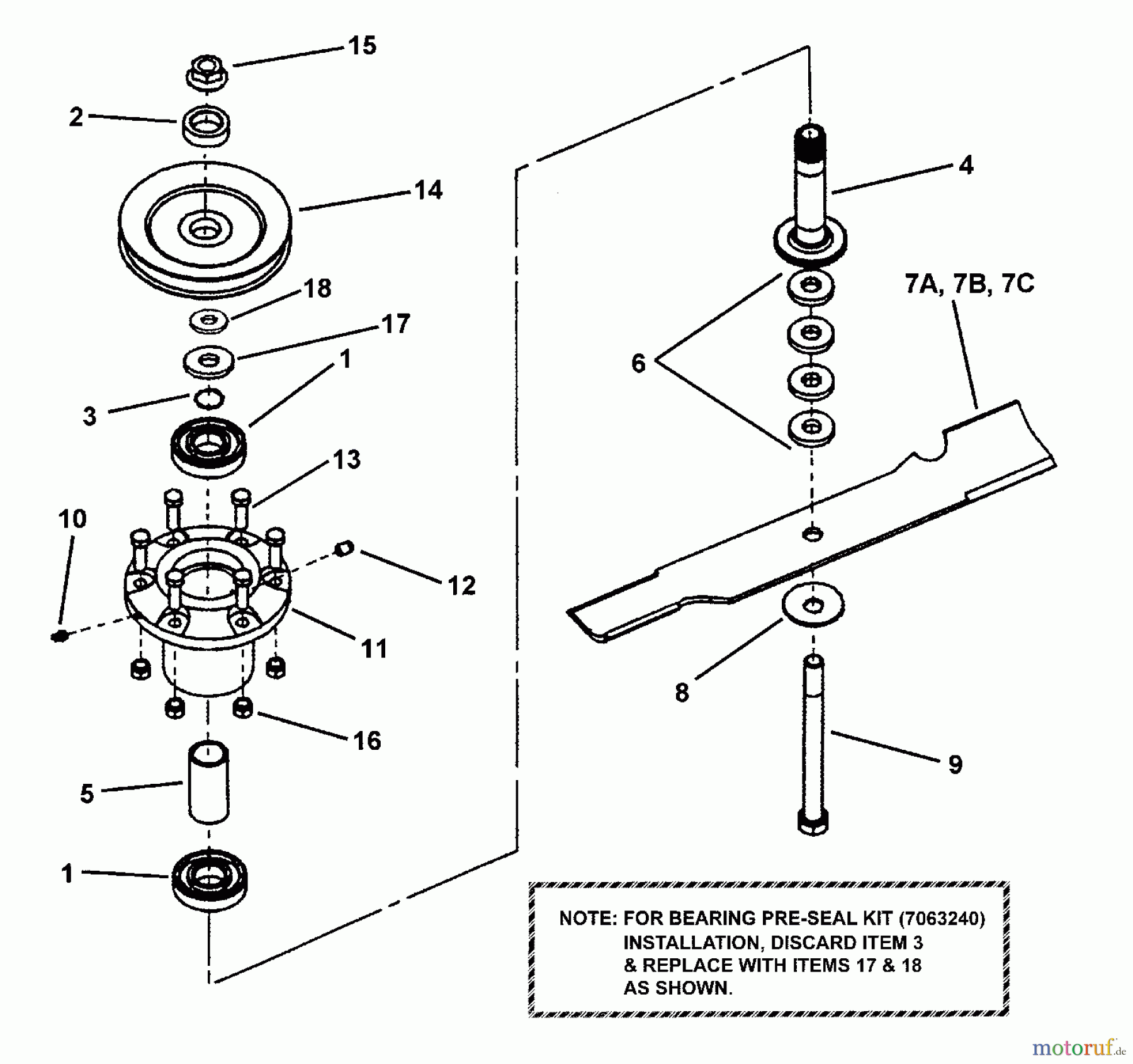 15

2

14

18

17

1

3

13

10

12

11

16

5

1

4

7A, 7B, 7C

6

8

9

NOTE: FOR BEARING PRE-SEAL KIT (7063240) INSTALLATION, DISCARD ITEM 3 & REPLACE WITH ITEMS 17 & 18 AS SHOWN.

motoruf.de