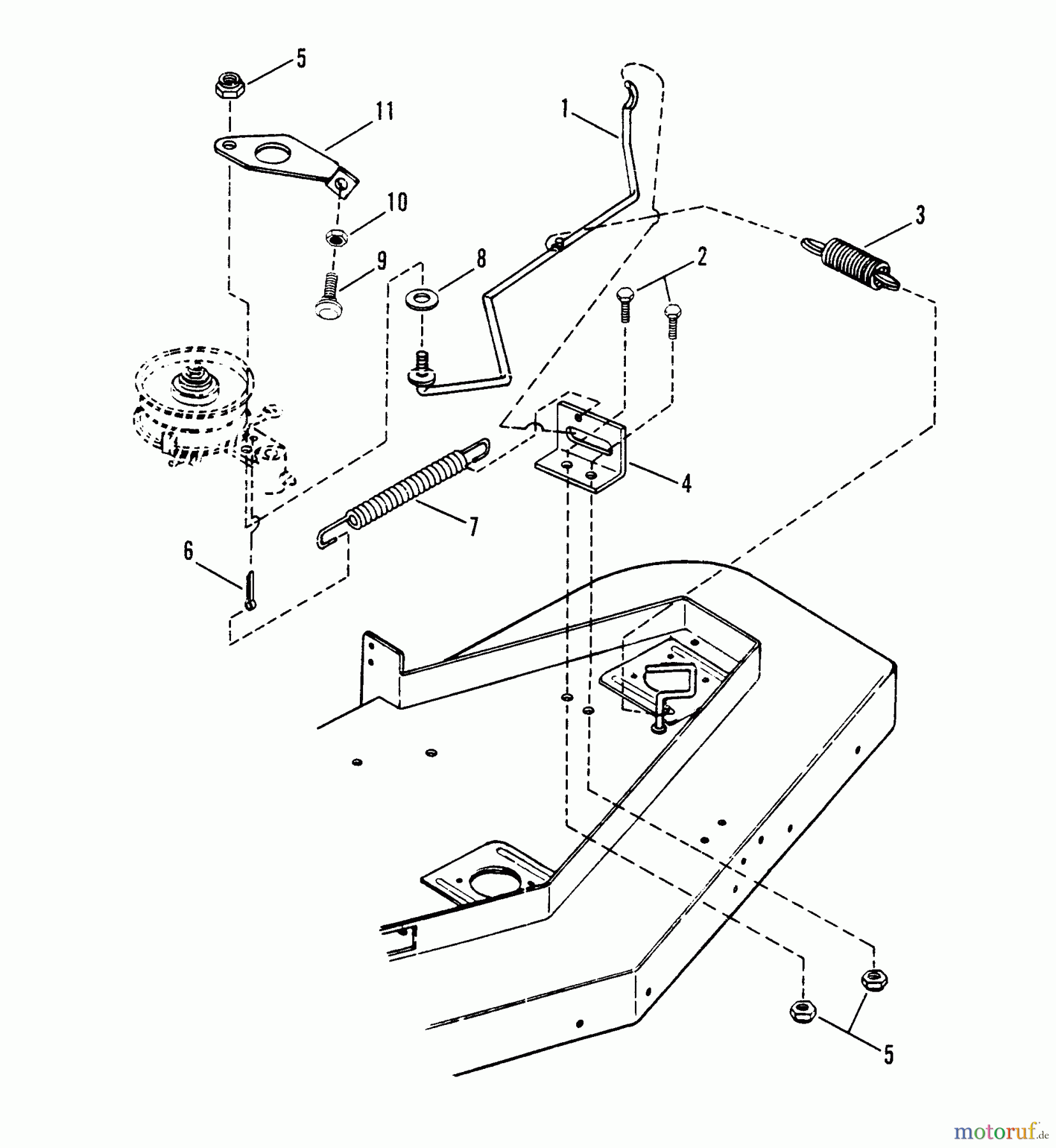 5
11
1
10
3
9
8
2
4
7
6
5
motoruf.de