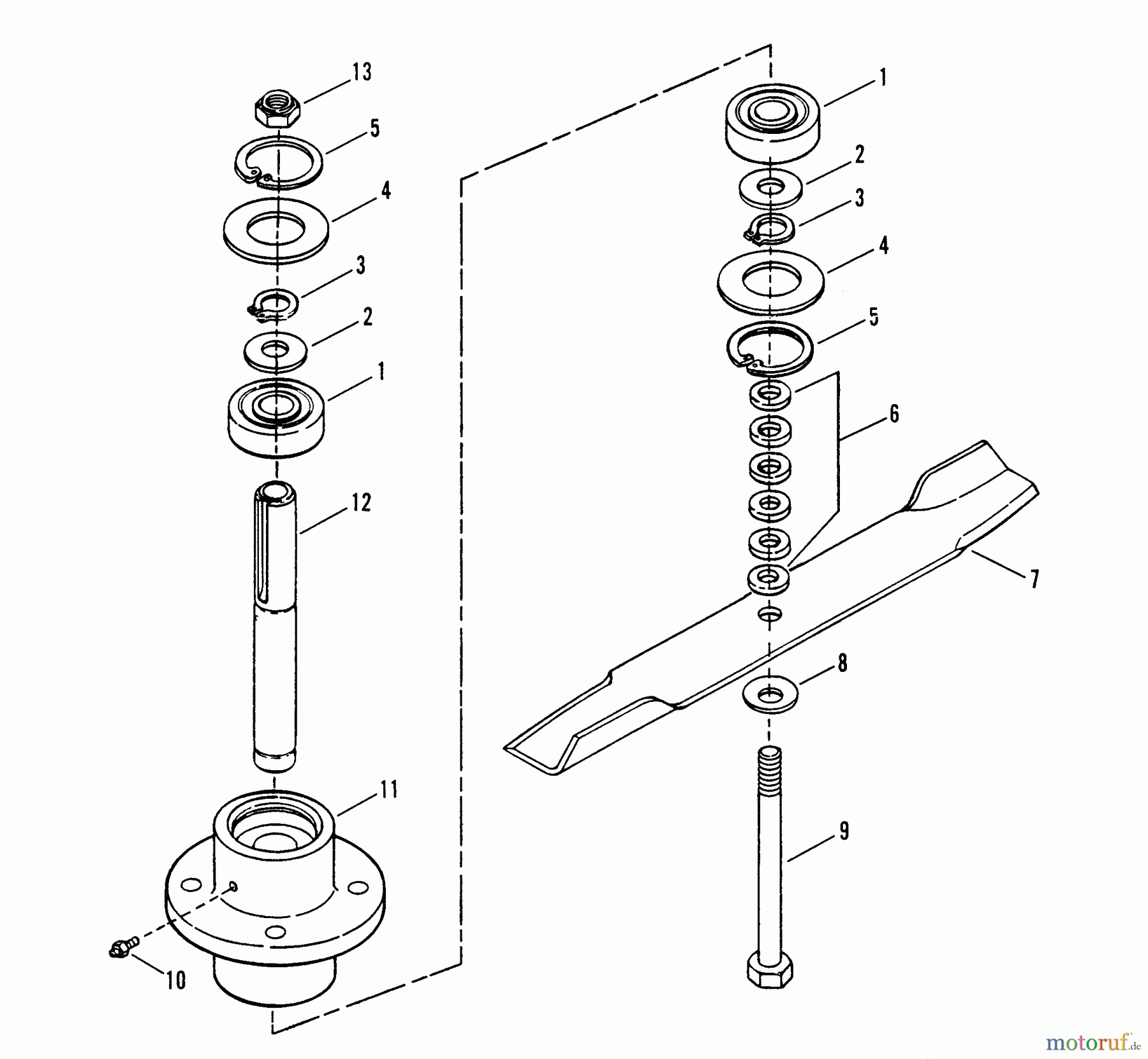 13
5
4
3
2
1
12
11
10
1
2
3
4
5
6
7
8
9
motoruf.de