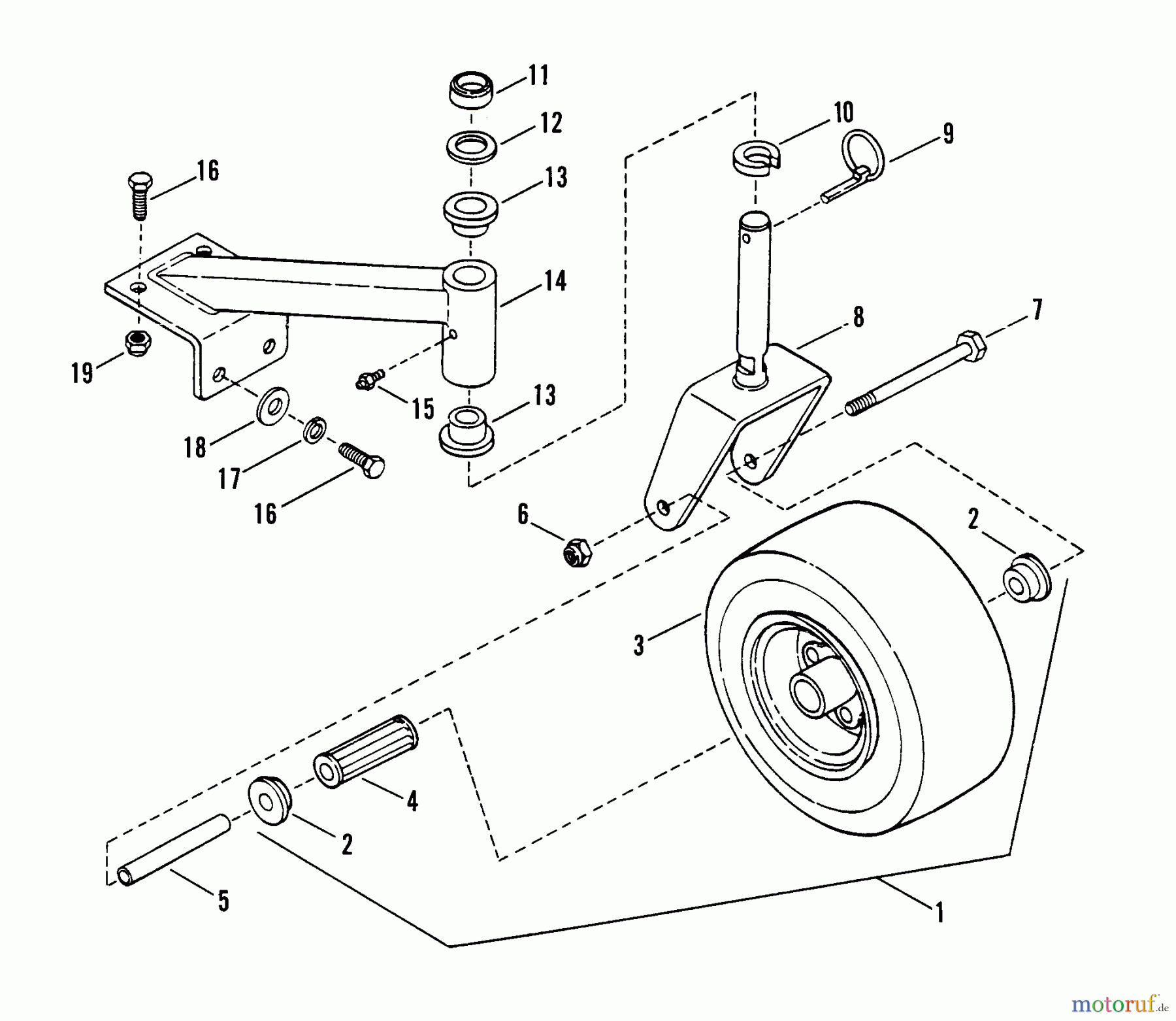 11
12
10
9
16
13
14
8
7
19
15
13
18
17
16
6
2
3
4
2
5
1
motoruf.de