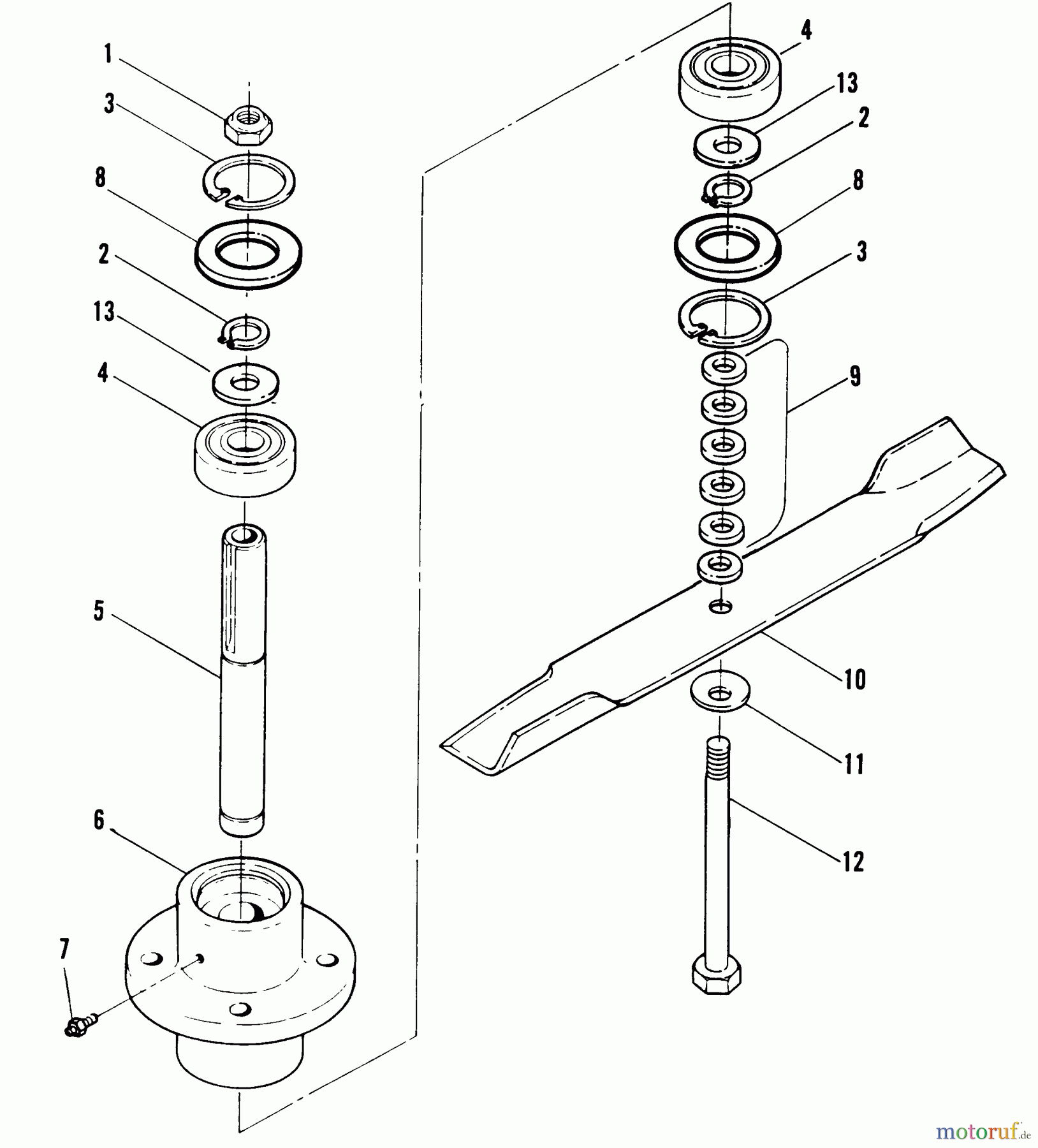 1
3
8
2
13
4
5
6
7
4
13
2
8
3
9
10
11
12
motoruf.de