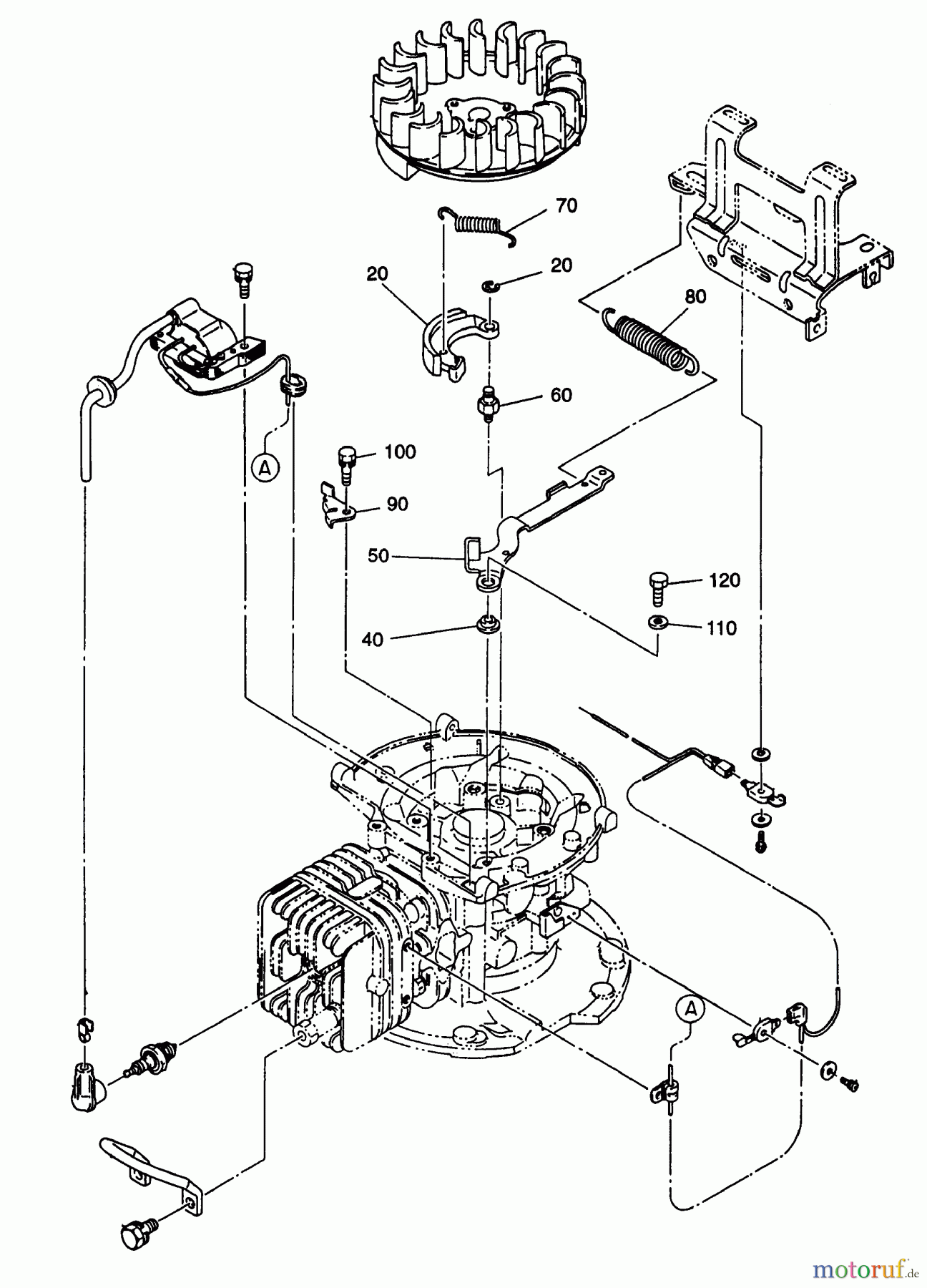 70
20
20
80
60
A
100
90
50
120
110
40
A
motoruf.de