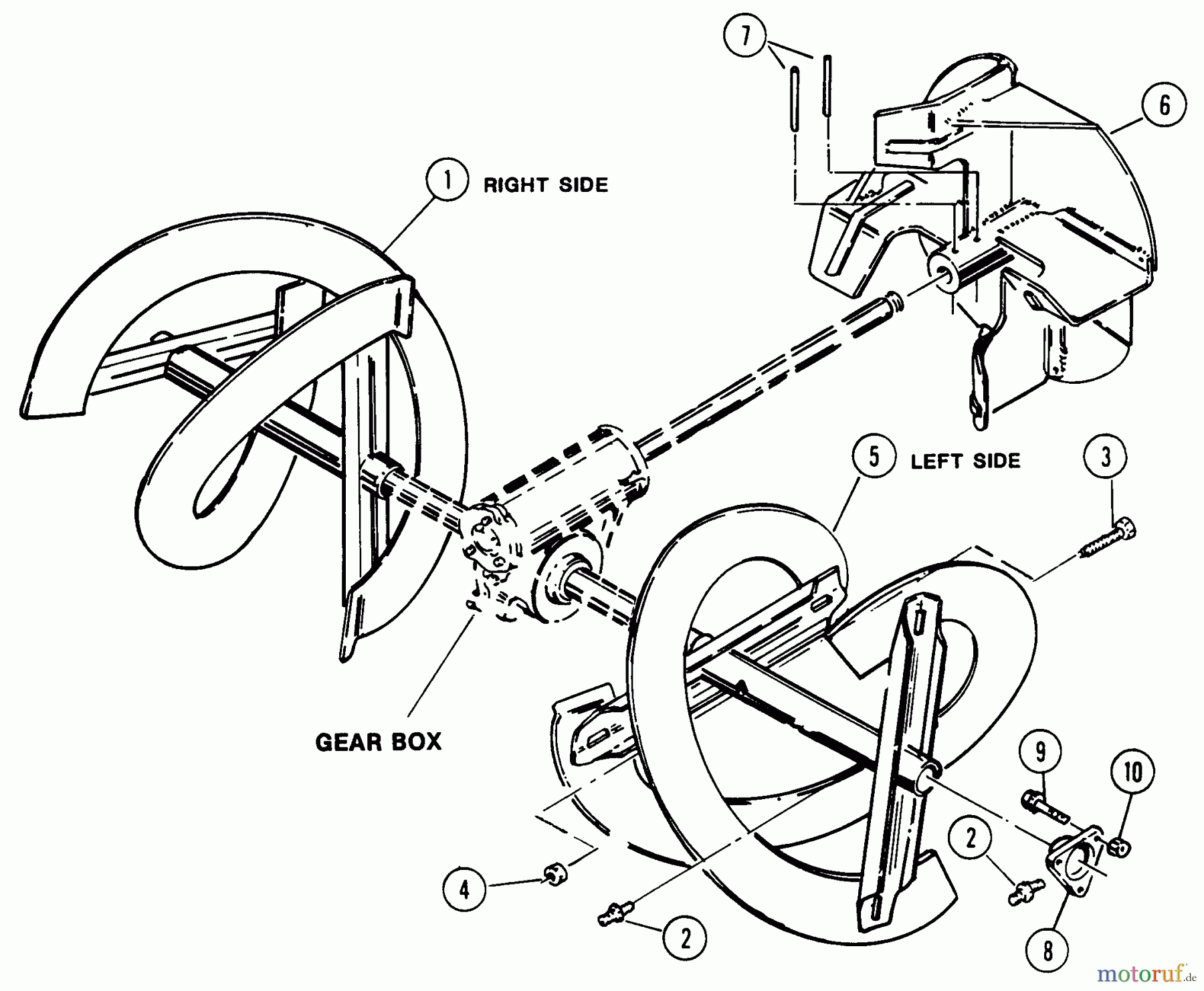 7
6
1
RIGHT SIDE
5
LEFT SIDE
3
GEAR BOX
9
10
2
4
2
8
motoruf.de