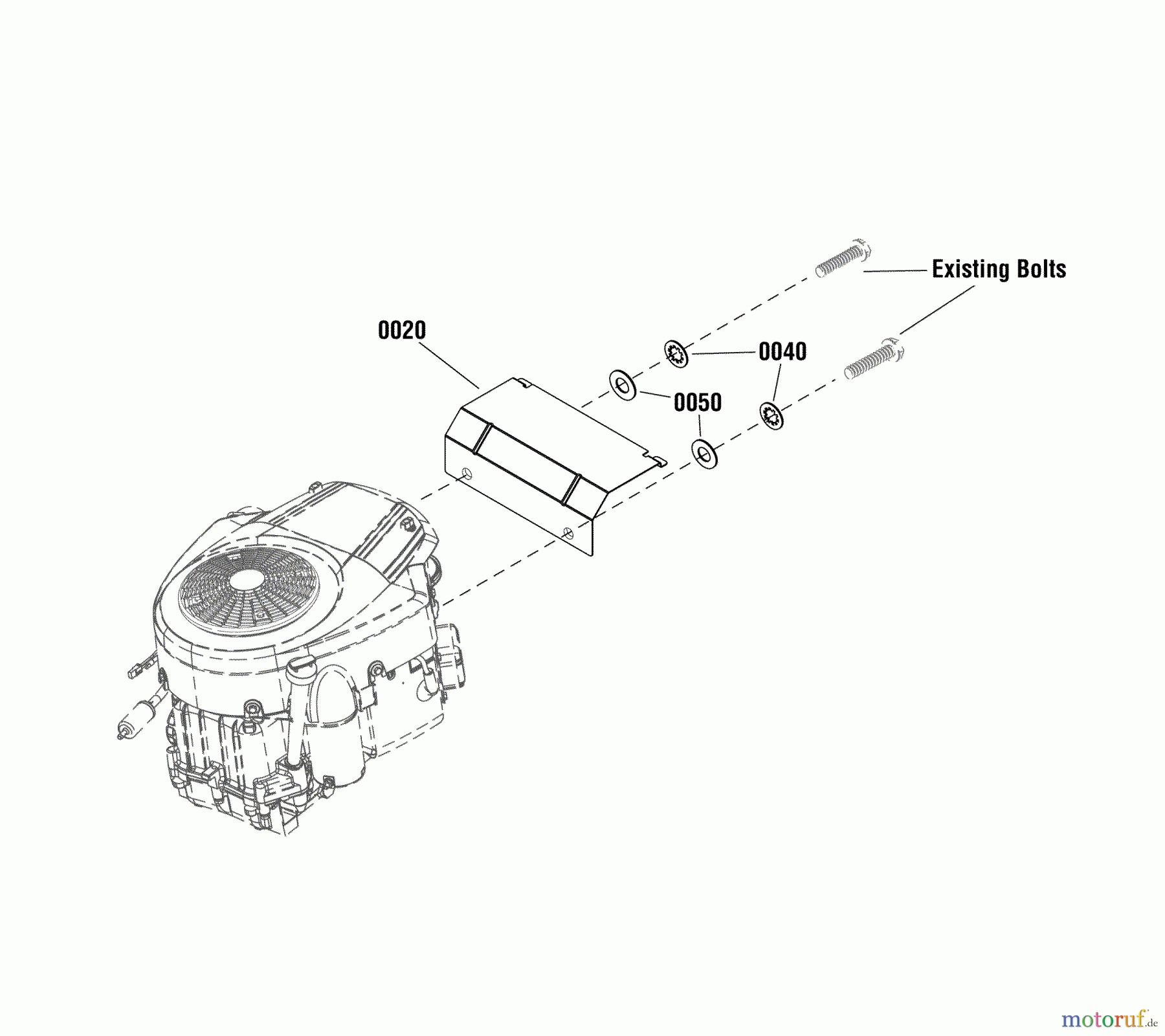 Existing Bolts

0020

0040

0050

motoruf.de