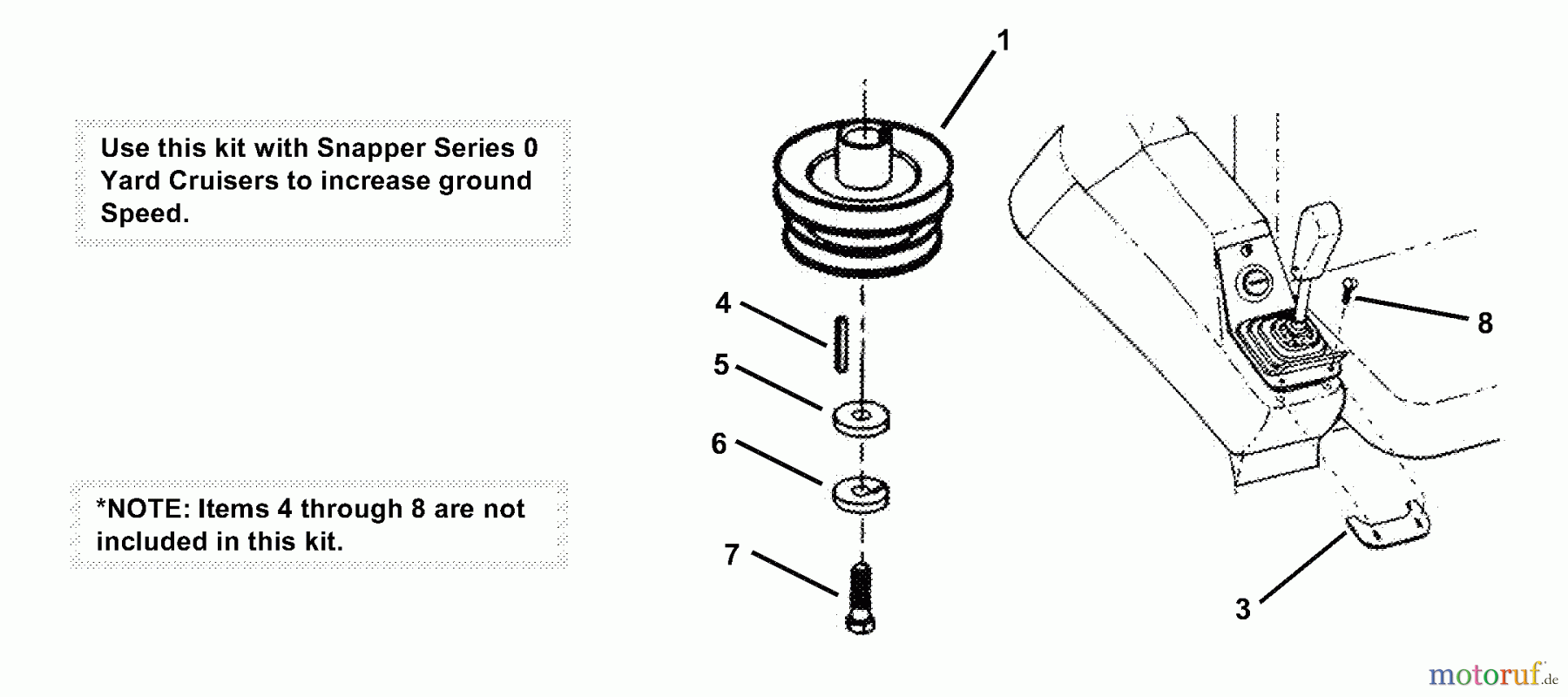 Use this kit with Snapper Series 0 Yard Cruisers to increase ground Speed.

*NOTE: Items 4 through 8 are not included in this kit.

1

4

5

6

7

8

3

motoruf.de