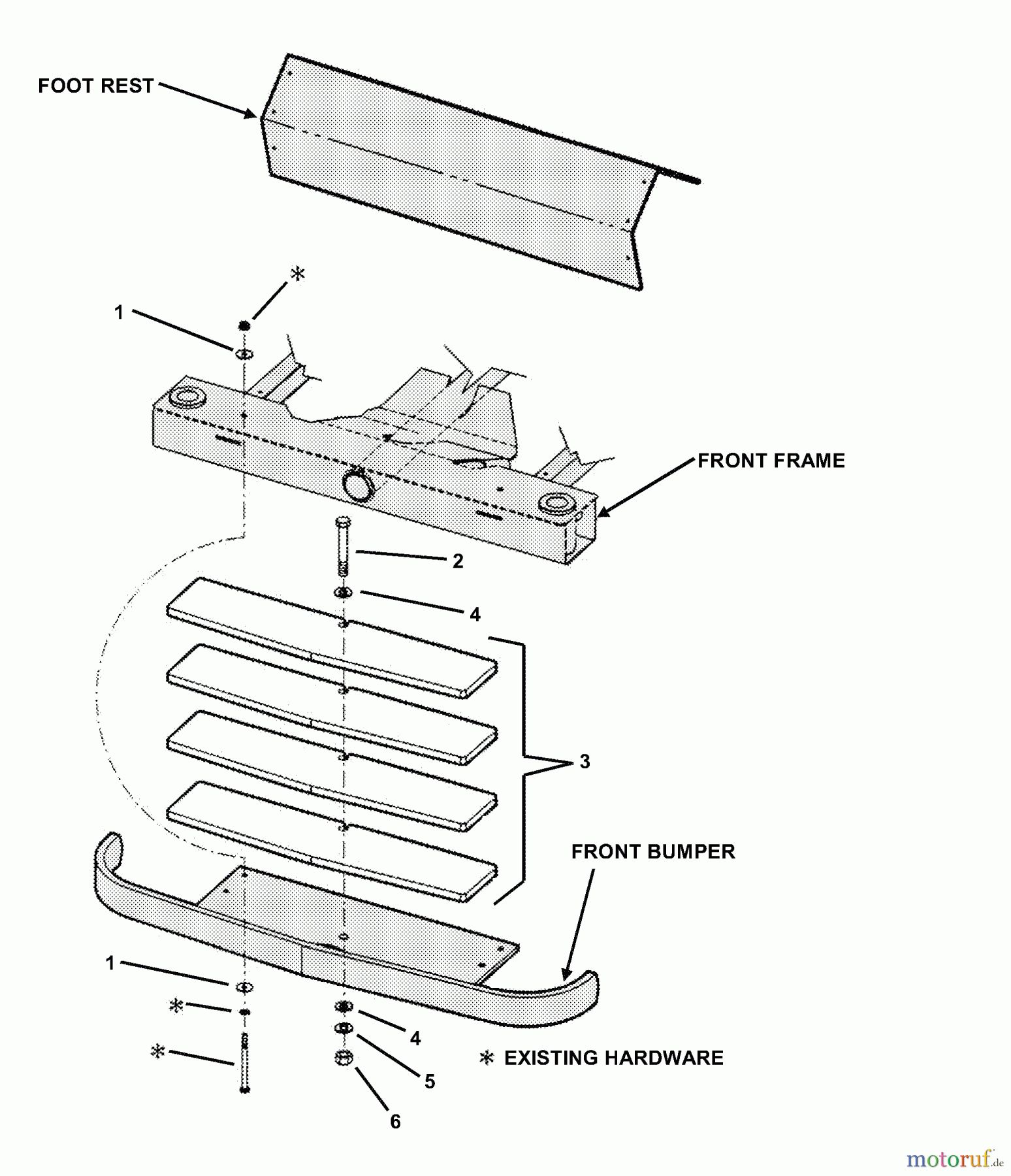 FOOT REST

*

1

FRONT FRAME

2

4

3

FRONT BUMPER

1

*

*

4

5

6

* EXISTING HARDWARE

motoruf.de