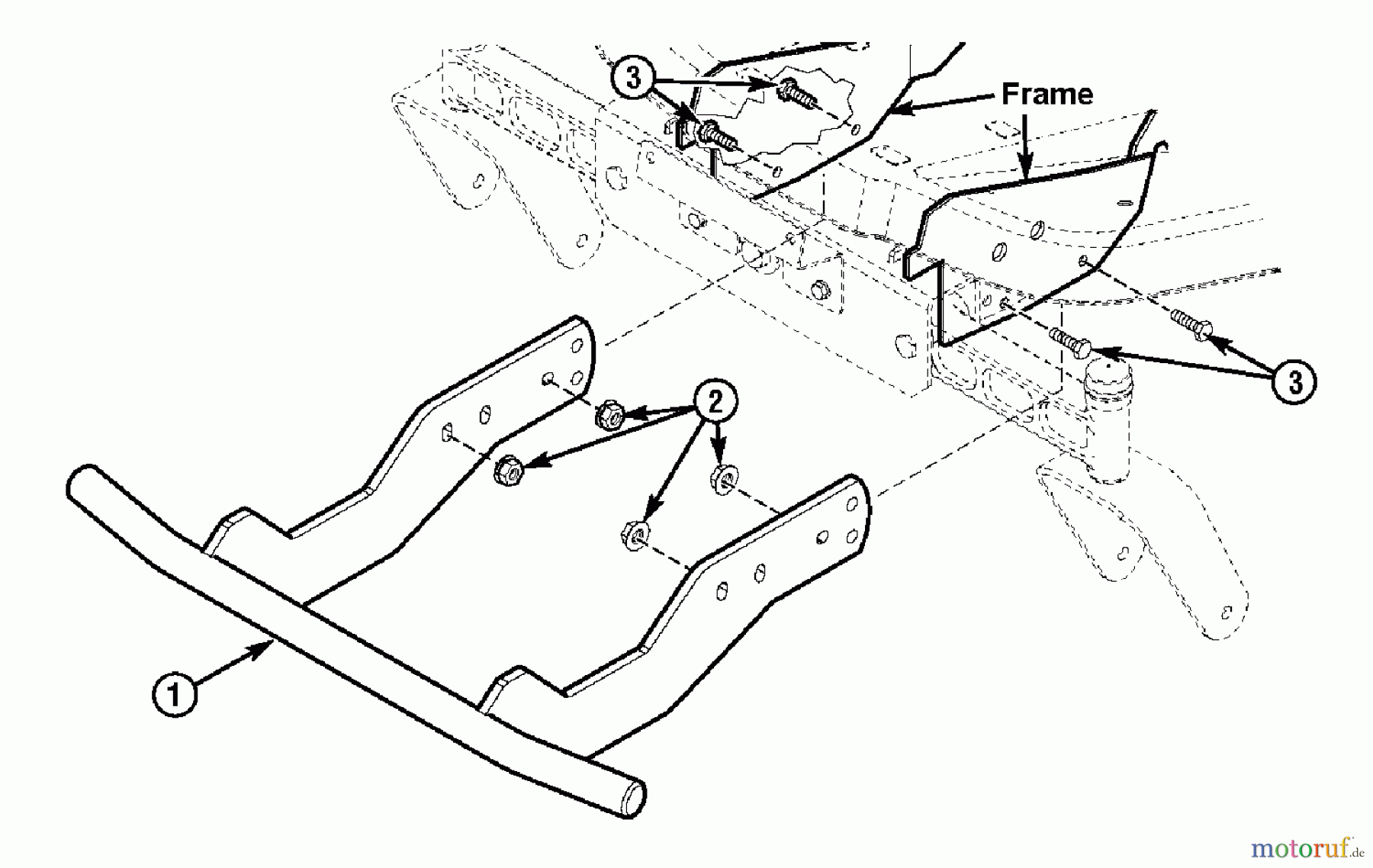 3

Frame

3

2

1

motoruf.de