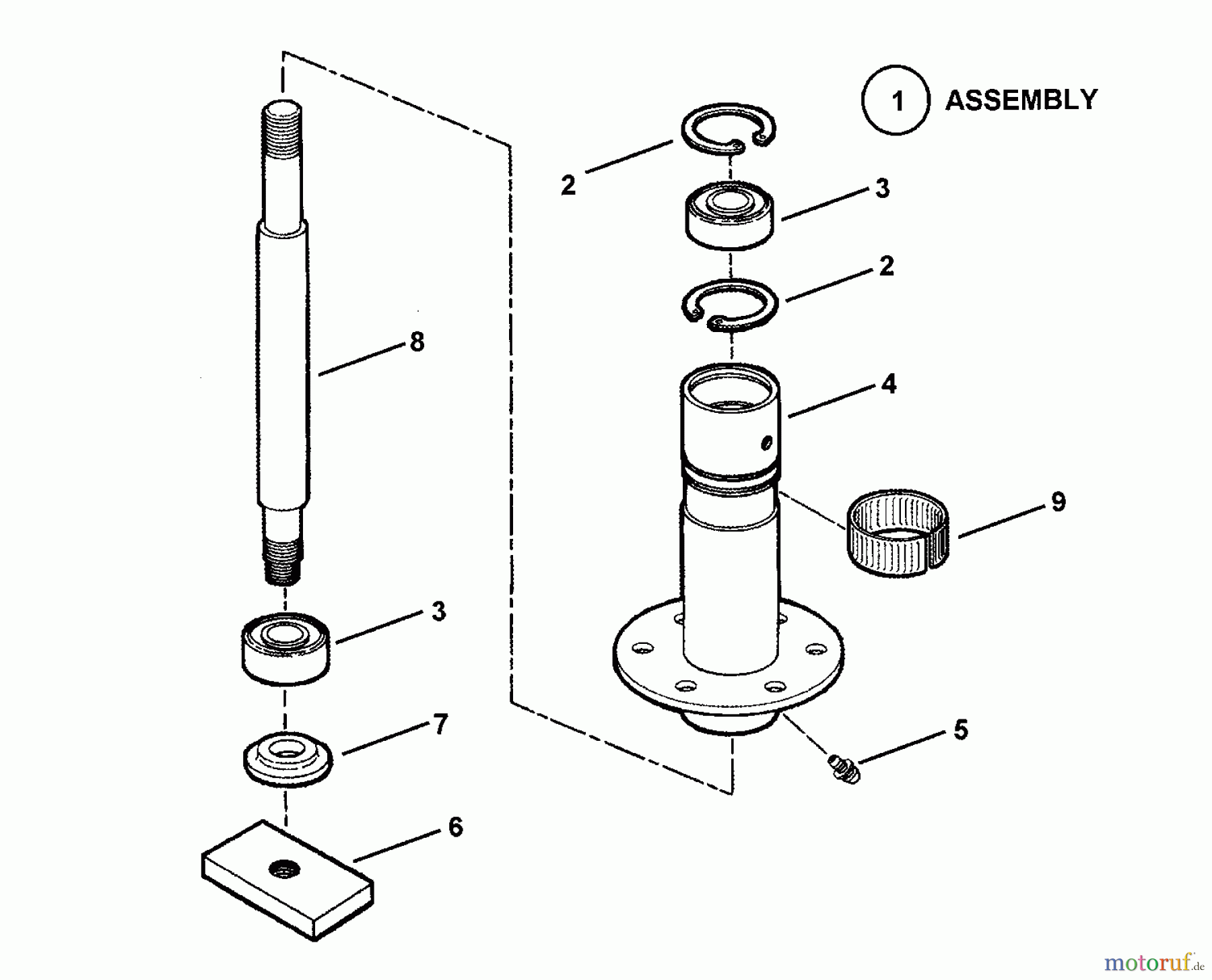 1 ASSEMBLY

2

3

2

8

4

9

3

7

5

6

motoruf.de