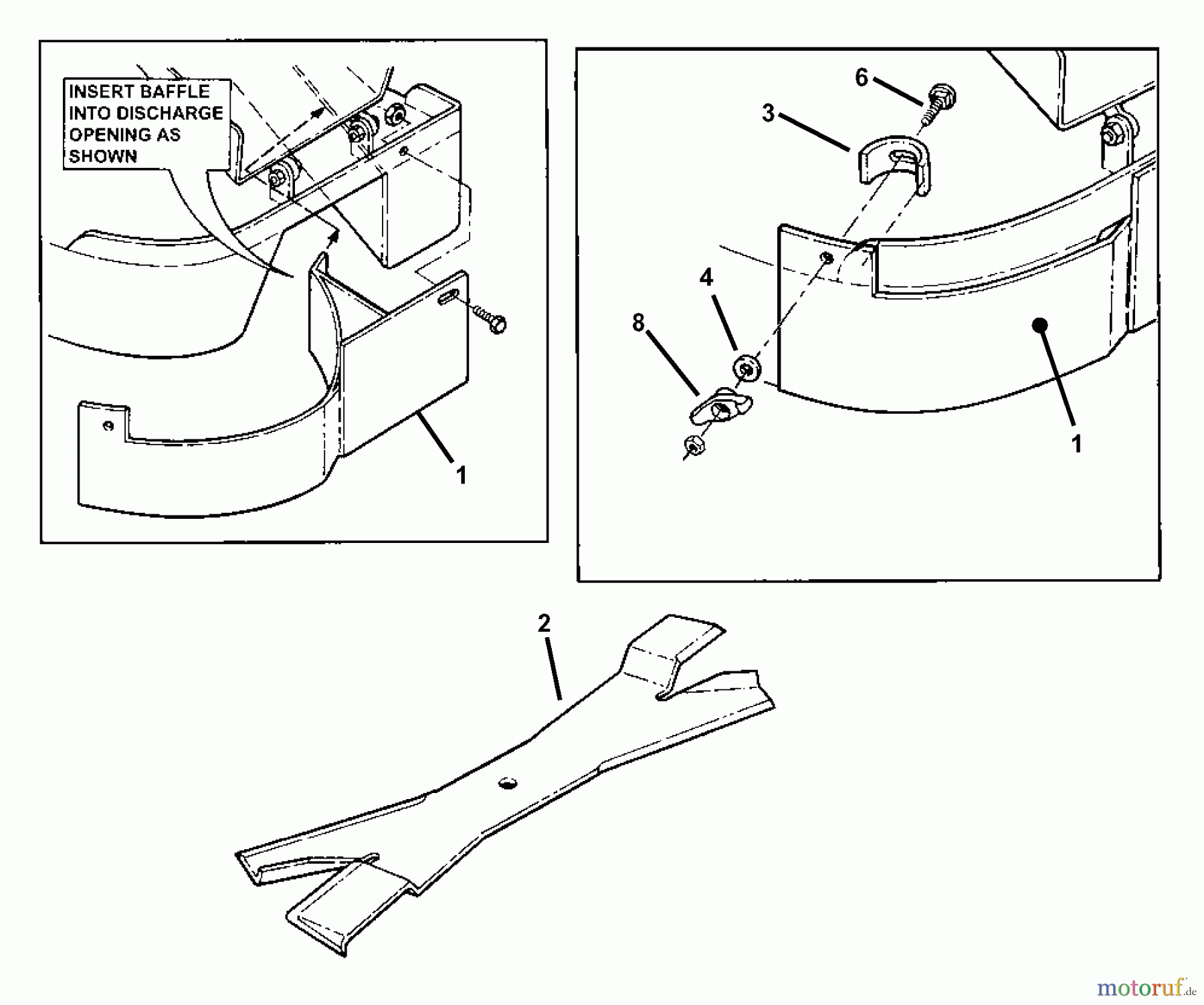 INSERT BAFFLE INTO DISCHARGE OPENING AS SHOWN

1

6

3

4

8

1

2

motoruf.de