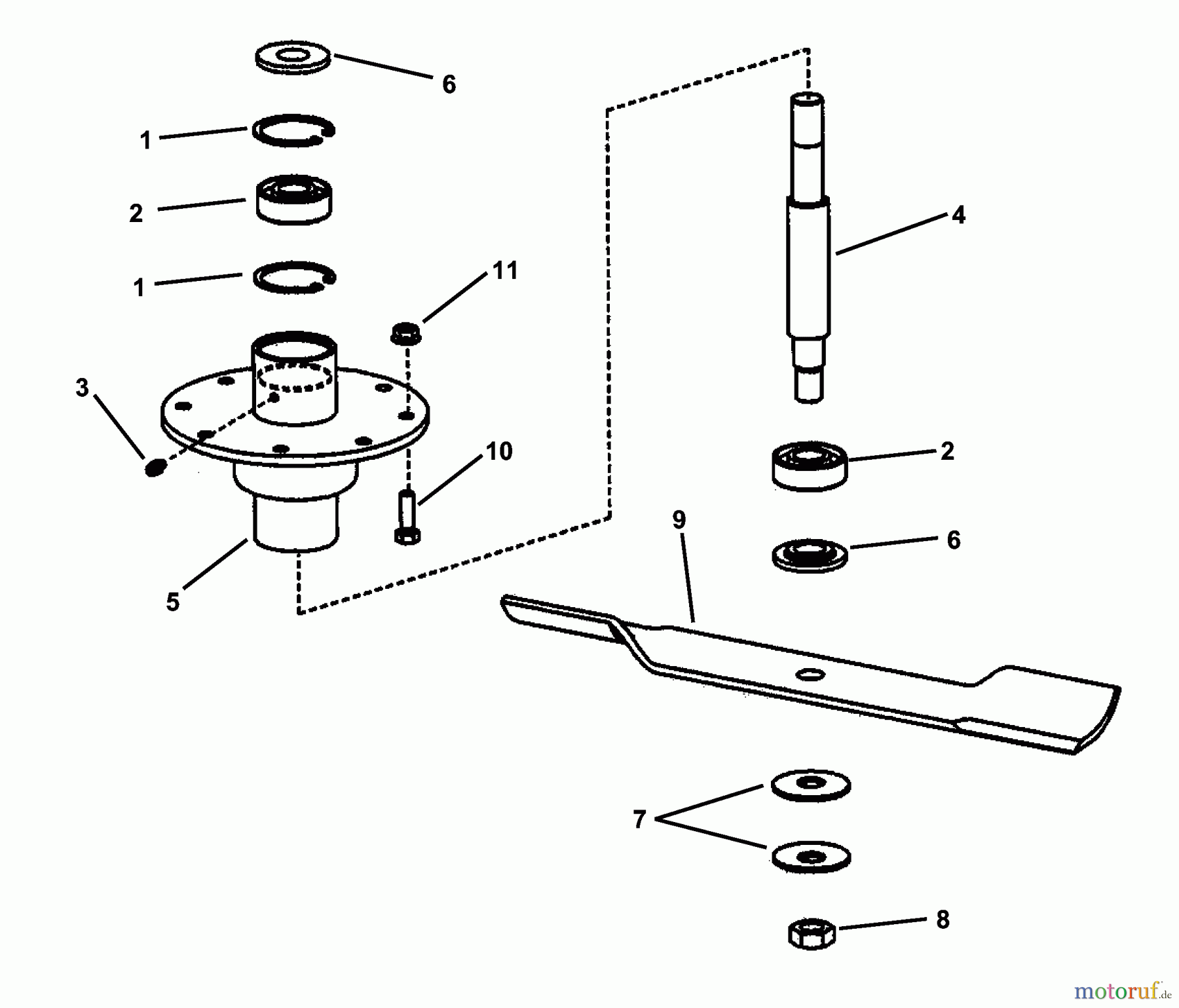 6
1
2
1
11
3
10
5
4
2
9
6
7
8
motoruf.de