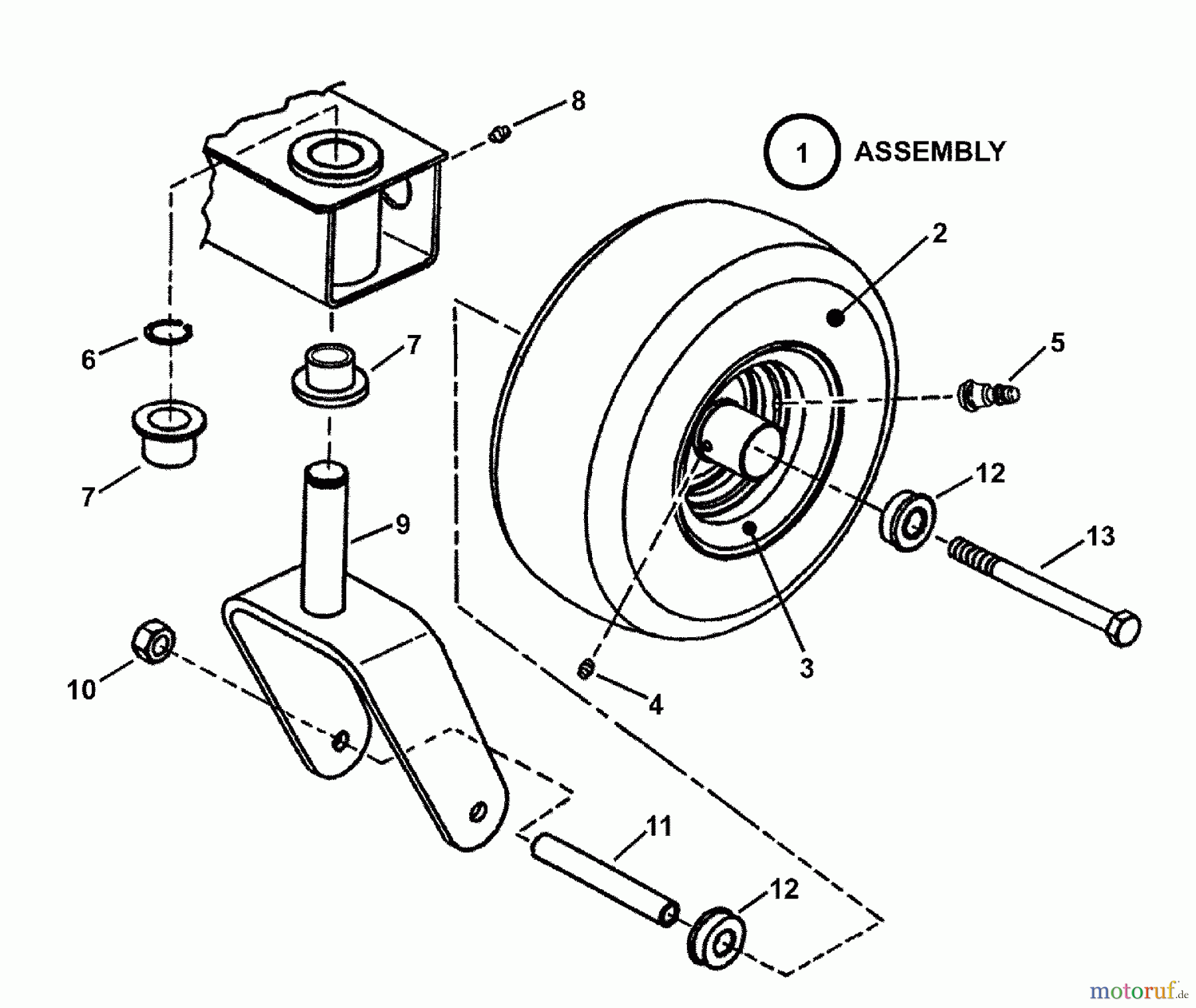 8

1 ASSEMBLY

2

6

7

5

7

12

9

13

3

10

4

11

12

motoruf.de