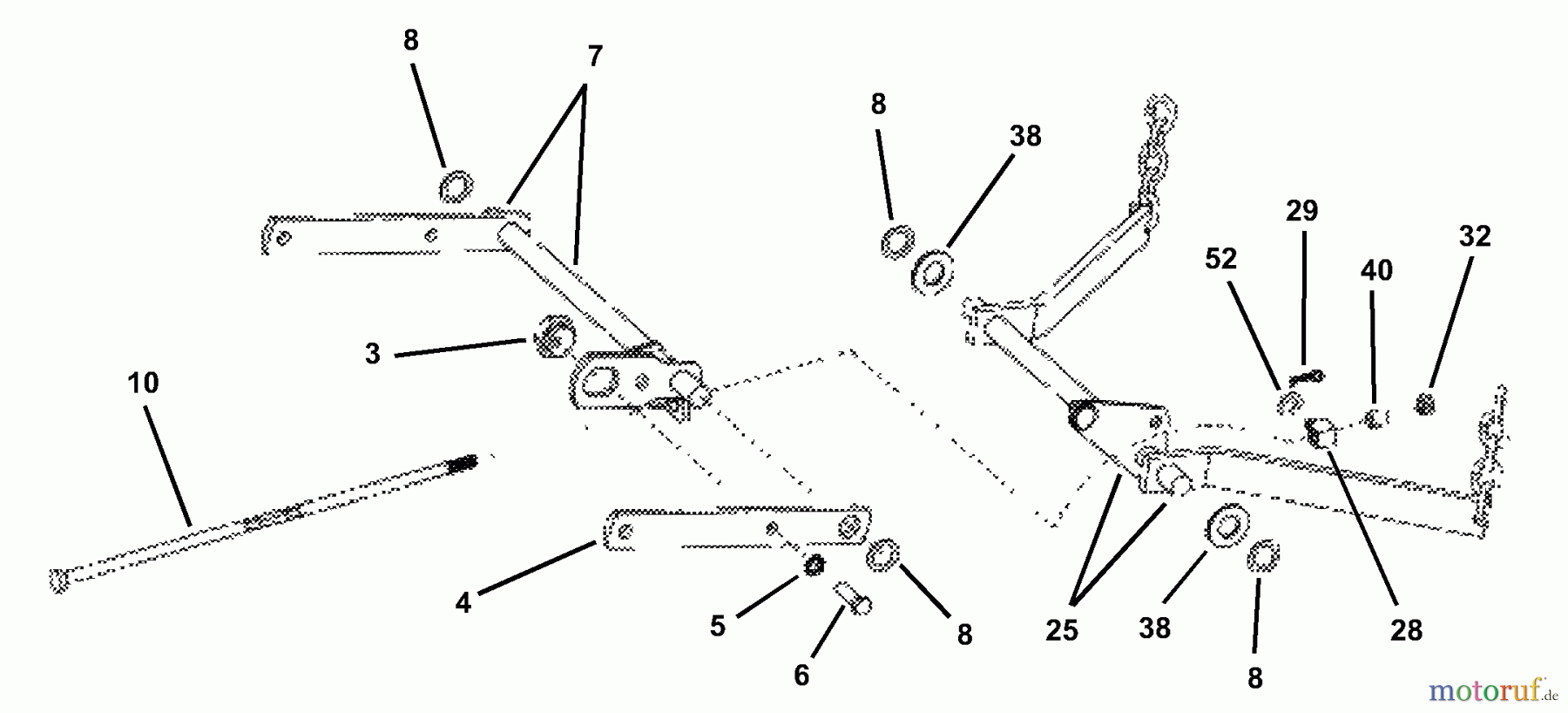 8
7
8
38
29
32
52
40
3
10
4
5
6
8
25
38
8
28
motoruf.de